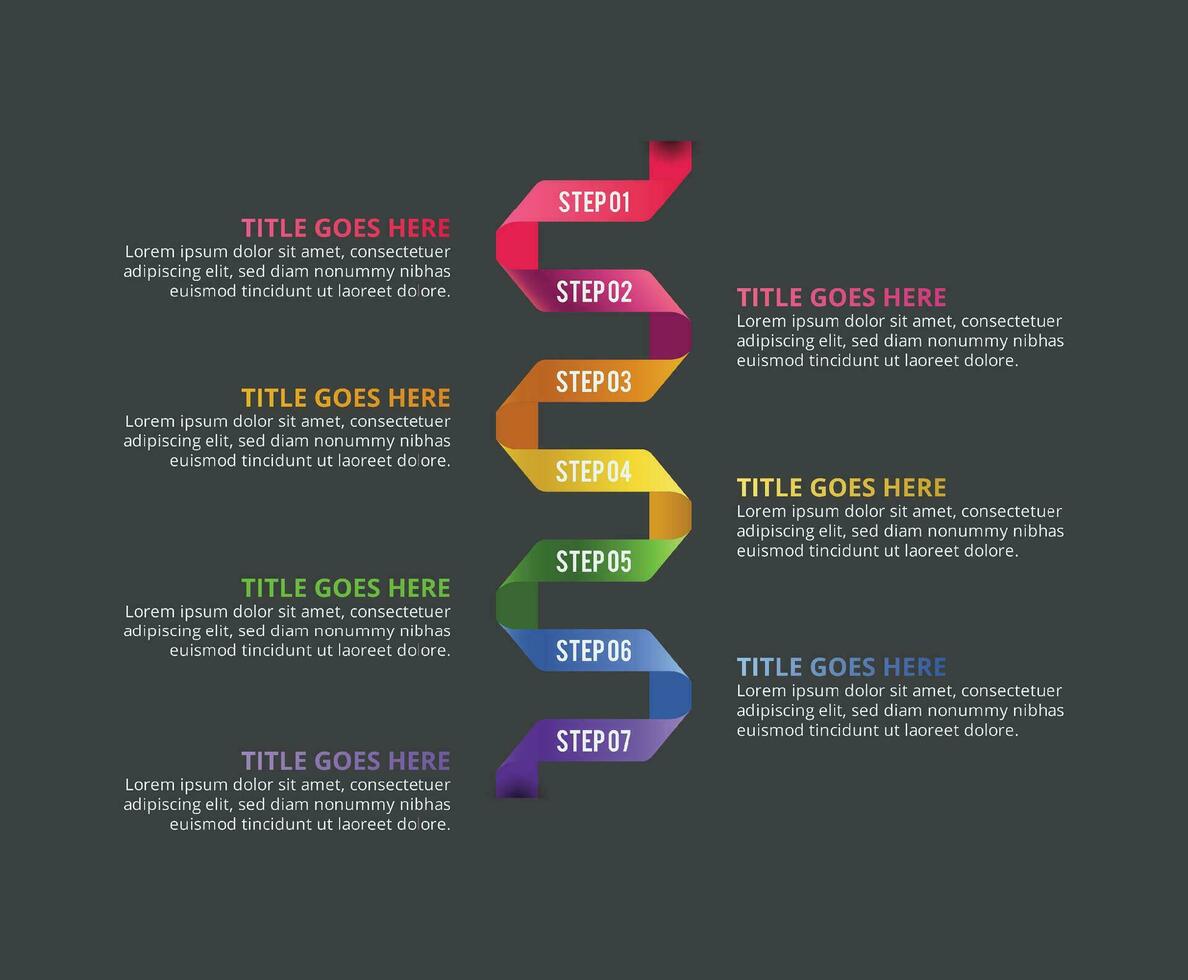 STEP 01

TITLE GOES HERE
Lorem ipsum dolor sit amet, consectetuer adipiscing elit, sed diam nonummy nibhas euismod tincidunt ut laoreet dolore.

STEP 02

TITLE GOES HERE
Lorem ipsum dolor sit amet, consectetuer adipiscing elit, sed diam nonummy nibhas euismod tincidunt ut laoreet dolore.

STEP 03

TITLE GOES HERE
Lorem ipsum dolor sit amet, consectetuer adipiscing elit, sed diam nonummy nibhas euismod tincidunt ut laoreet dolore.

STEP 04

TITLE GOES HERE
Lorem ipsum dolor sit amet, consectetuer adipiscing elit, sed diam nonummy nibhas euismod tincidunt ut laoreet dolore.

STEP 05

TITLE GOES HERE
Lorem ipsum dolor sit amet, consectetuer adipiscing elit, sed diam nonummy nibhas euismod tincidunt ut laoreet dolore.

STEP 06

TITLE GOES HERE
Lorem ipsum dolor sit amet, consectetuer adipiscing elit, sed diam nonummy nibhas euismod tincidunt ut laoreet dolore.

STEP 07

TITLE GOES HERE
Lorem ipsum dolor sit amet, consectetuer adipiscing elit, sed diam nonummy nibhas euismod tincidunt ut laoreet dolore.