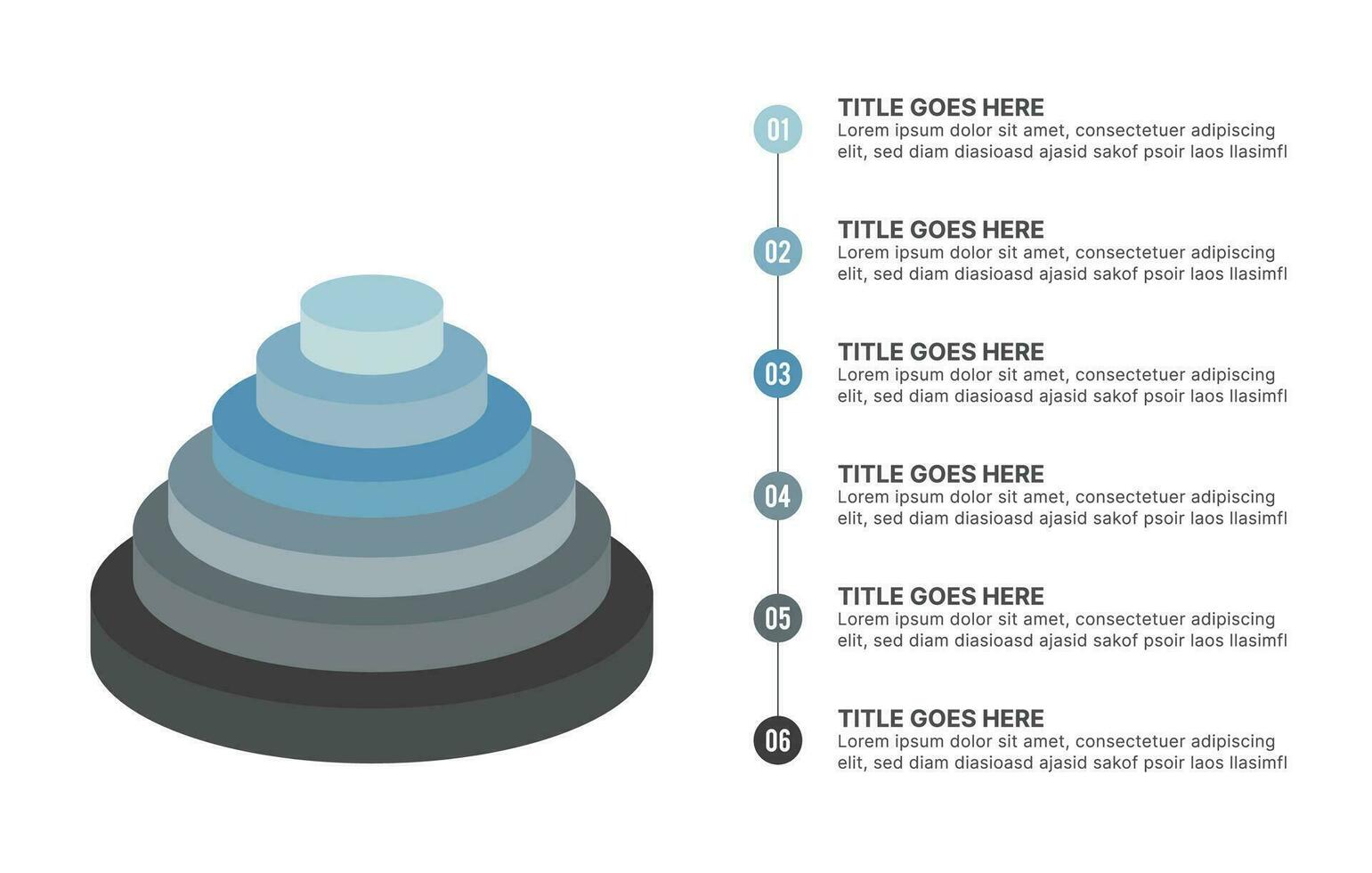 01
TITLE GOES HERE
Lorem ipsum dolor sit amet, consectetuer adipiscing elit, sed diam diasioasd ajasid sakof psoir laos llasimfl

02
TITLE GOES HERE
Lorem ipsum dolor sit amet, consectetuer adipiscing elit, sed diam diasioasd ajasid sakof psoir laos llasimfl

03
TITLE GOES HERE
Lorem ipsum dolor sit amet, consectetuer adipiscing elit, sed diam diasioasd ajasid sakof psoir laos llasimfl

04
TITLE GOES HERE
Lorem ipsum dolor sit amet, consectetuer adipiscing elit, sed diam diasioasd ajasid sakof psoir laos llasimfl

05
TITLE GOES HERE
Lorem ipsum dolor sit amet, consectetuer adipiscing elit, sed diam diasioasd ajasid sakof psoir laos llasimfl

06
TITLE GOES HERE
Lorem ipsum dolor sit amet, consectetuer adipiscing elit, sed diam diasioasd ajasid sakof psoir laos llasimfl