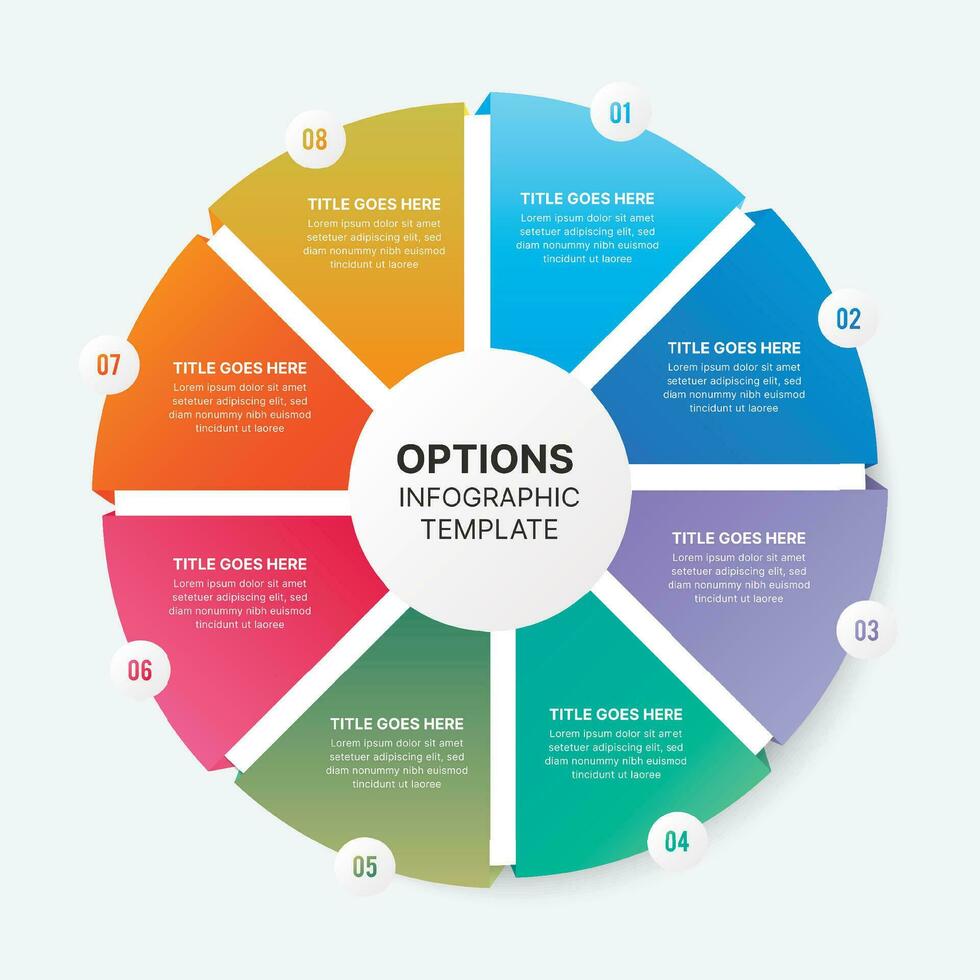 OPTIONS
INFOGRAPHIC
TEMPLATE

01
TITLE GOES HERE
Lorem ipsum dolor sit amet setetuer adipiscing elit, sed diam nonummy nibh euismod tincidunt ut laoree

02
TITLE GOES HERE
Lorem ipsum dolor sit amet setetuer adipiscing elit, sed diam nonummy nibh euismod tincidunt ut laoree

03
TITLE GOES HERE
Lorem ipsum dolor sit amet setetuer adipiscing elit, sed diam nonummy nibh euismod tincidunt ut laoree

04
TITLE GOES HERE
Lorem ipsum dolor sit amet setetuer adipiscing elit, sed diam nonummy nibh euismod tincidunt ut laoree

05
TITLE GOES HERE
Lorem ipsum dolor sit amet setetuer adipiscing elit, sed diam nonummy nibh euismod tincidunt ut laoree

06
TITLE GOES HERE
Lorem ipsum dolor sit amet setetuer adipiscing elit, sed diam nonummy nibh euismod tincidunt ut laoree

07
TITLE GOES HERE
Lorem ipsum dolor sit amet setetuer adipiscing elit, sed diam nonummy nibh euismod tincidunt ut laoree

08
TITLE GOES HERE
Lorem ipsum dolor sit amet setetuer adipiscing elit, sed diam nonummy nibh euismod tincidunt ut laoree