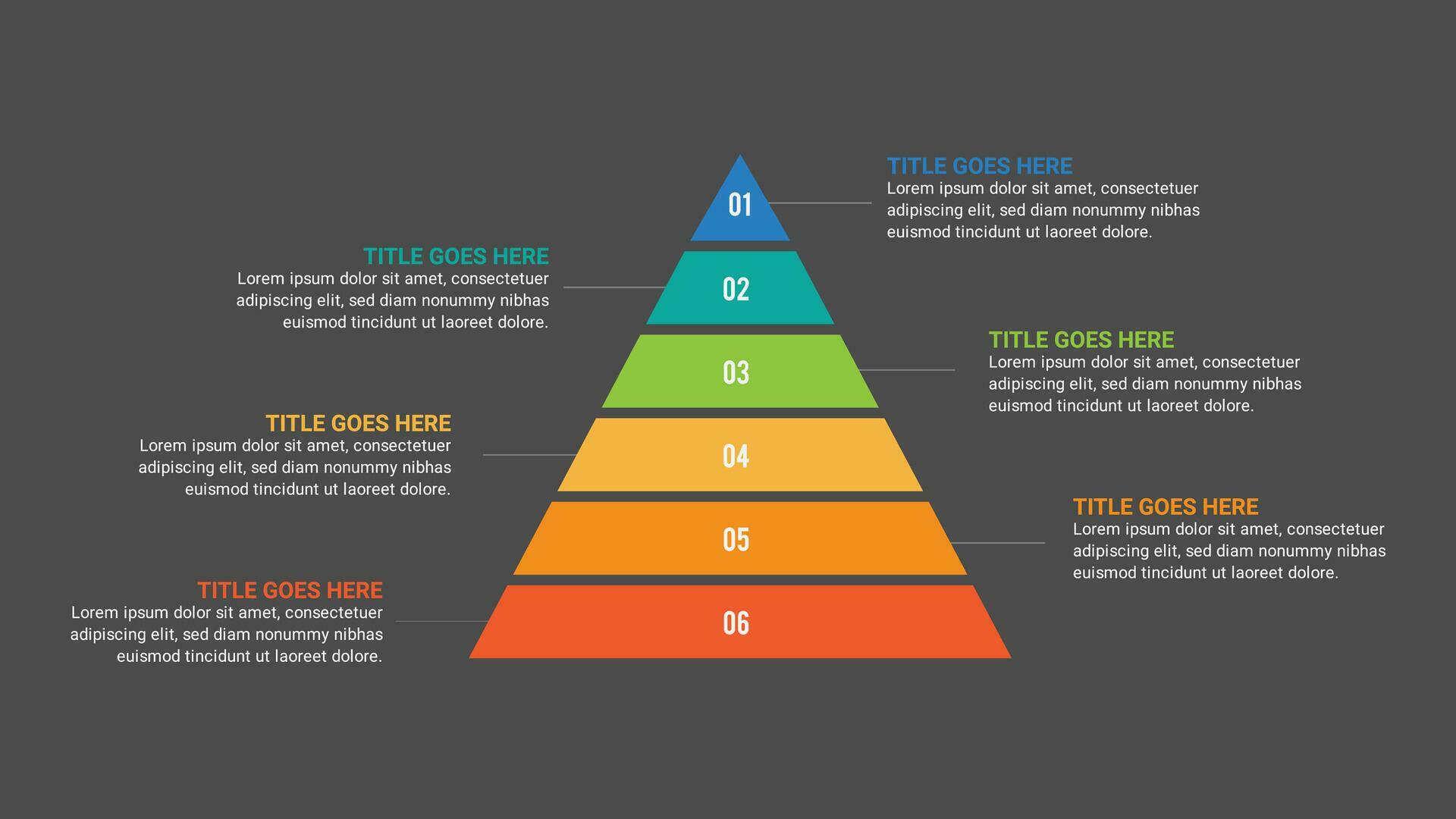 01

TITLE GOES HERE
Lorem ipsum dolor sit amet, consectetuer adipiscing elit, sed diam nonummy nibhas euismod tincidunt ut laoreet dolore.

02

TITLE GOES HERE
Lorem ipsum dolor sit amet, consectetuer adipiscing elit, sed diam nonummy nibhas euismod tincidunt ut laoreet dolore.

03

TITLE GOES HERE
Lorem ipsum dolor sit amet, consectetuer adipiscing elit, sed diam nonummy nibhas euismod tincidunt ut laoreet dolore.

04

TITLE GOES HERE
Lorem ipsum dolor sit amet, consectetuer adipiscing elit, sed diam nonummy nibhas euismod tincidunt ut laoreet dolore.

05

TITLE GOES HERE
Lorem ipsum dolor sit amet, consectetuer adipiscing elit, sed diam nonummy nibhas euismod tincidunt ut laoreet dolore.

06

TITLE GOES HERE
Lorem ipsum dolor sit amet, consectetuer adipiscing elit, sed diam nonummy nibhas euismod tincidunt ut laoreet dolore.