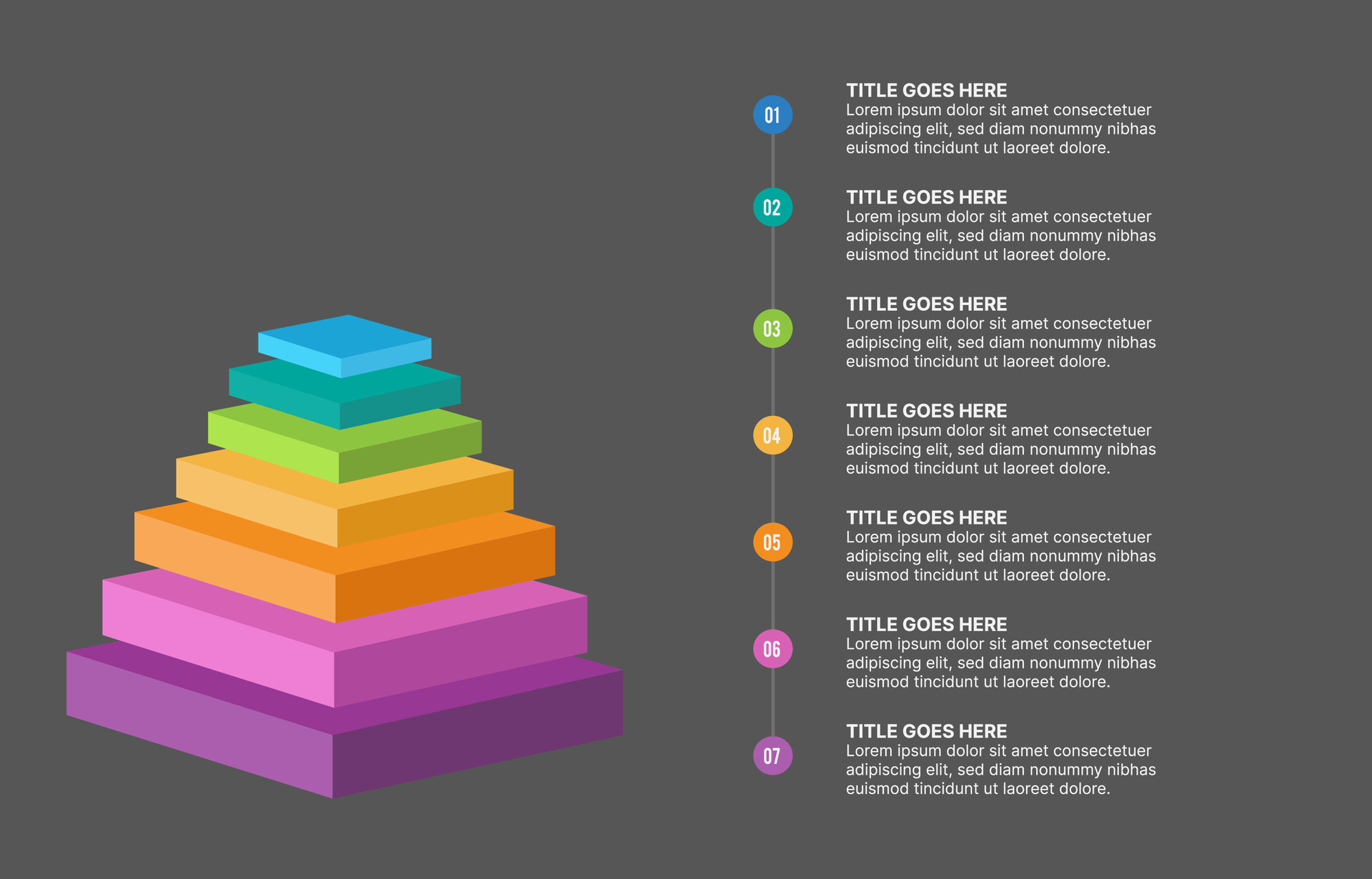 01
TITLE GOES HERE
Lorem ipsum dolor sit amet consectetuer adipiscing elit, sed diam nonummy nibhas euismod tincidunt ut laoreet dolore.

02
TITLE GOES HERE
Lorem ipsum dolor sit amet consectetuer adipiscing elit, sed diam nonummy nibhas euismod tincidunt ut laoreet dolore.

03
TITLE GOES HERE
Lorem ipsum dolor sit amet consectetuer adipiscing elit, sed diam nonummy nibhas euismod tincidunt ut laoreet dolore.

04
TITLE GOES HERE
Lorem ipsum dolor sit amet consectetuer adipiscing elit, sed diam nonummy nibhas euismod tincidunt ut laoreet dolore.

05
TITLE GOES HERE
Lorem ipsum dolor sit amet consectetuer adipiscing elit, sed diam nonummy nibhas euismod tincidunt ut laoreet dolore.

06
TITLE GOES HERE
Lorem ipsum dolor sit amet consectetuer adipiscing elit, sed diam nonummy nibhas euismod tincidunt ut laoreet dolore.

07
TITLE GOES HERE
Lorem ipsum dolor sit amet consectetuer adipiscing elit, sed diam nonummy nibhas euismod tincidunt ut laoreet dolore.