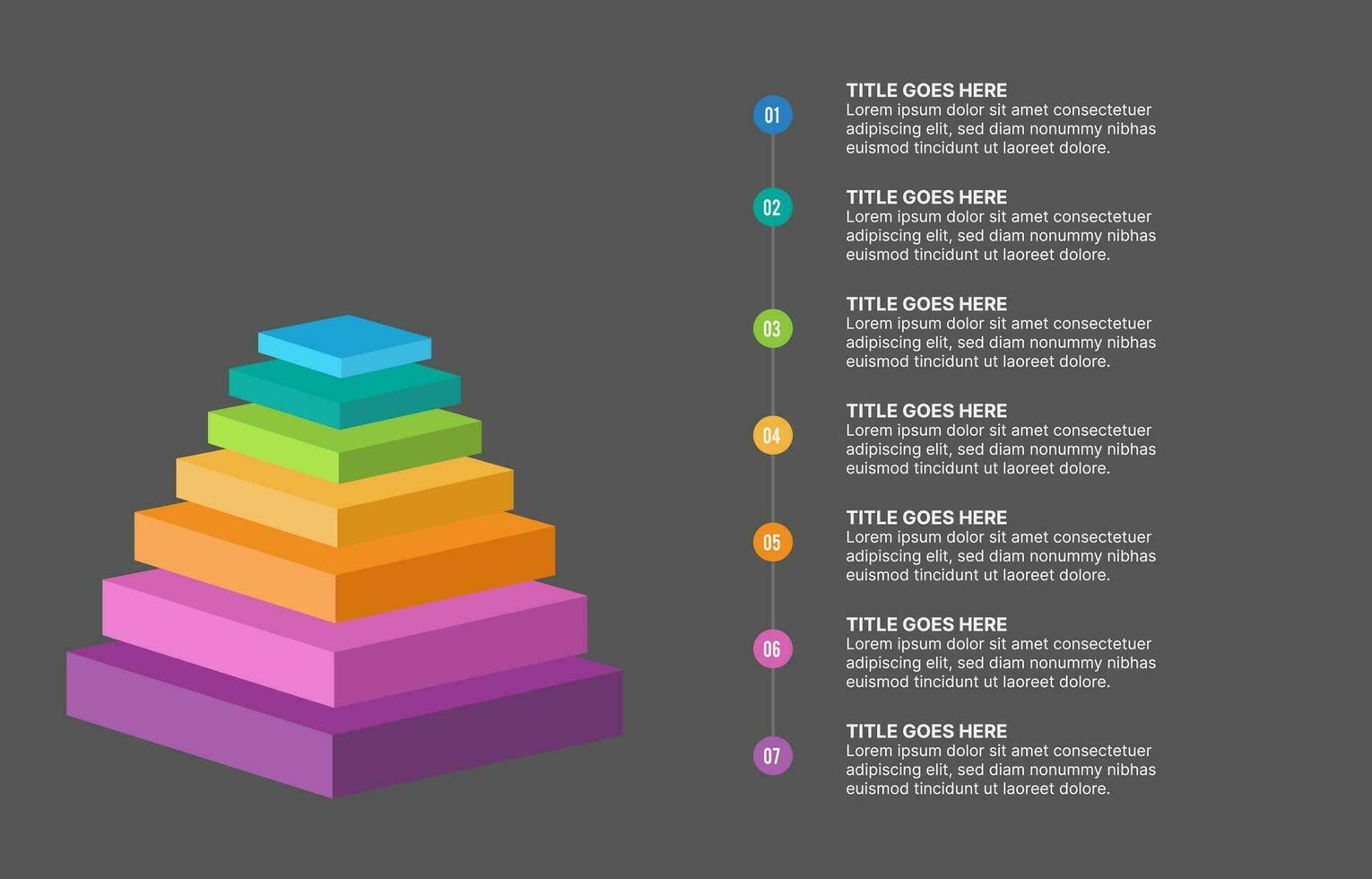 01

TITLE GOES HERE
Lorem ipsum dolor sit amet consectetuer adipiscing elit, sed diam nonummy nibhas euismod tincidunt ut laoreet dolore.

02

TITLE GOES HERE
Lorem ipsum dolor sit amet consectetuer adipiscing elit, sed diam nonummy nibhas euismod tincidunt ut laoreet dolore.

03

TITLE GOES HERE
Lorem ipsum dolor sit amet consectetuer adipiscing elit, sed diam nonummy nibhas euismod tincidunt ut laoreet dolore.

04

TITLE GOES HERE
Lorem ipsum dolor sit amet consectetuer adipiscing elit, sed diam nonummy nibhas euismod tincidunt ut laoreet dolore.

05

TITLE GOES HERE
Lorem ipsum dolor sit amet consectetuer adipiscing elit, sed diam nonummy nibhas euismod tincidunt ut laoreet dolore.

06

TITLE GOES HERE
Lorem ipsum dolor sit amet consectetuer adipiscing elit, sed diam nonummy nibhas euismod tincidunt ut laoreet dolore.

07

TITLE GOES HERE
Lorem ipsum dolor sit amet consectetuer adipiscing elit, sed diam nonummy nibhas euismod tincidunt ut laoreet dolore.