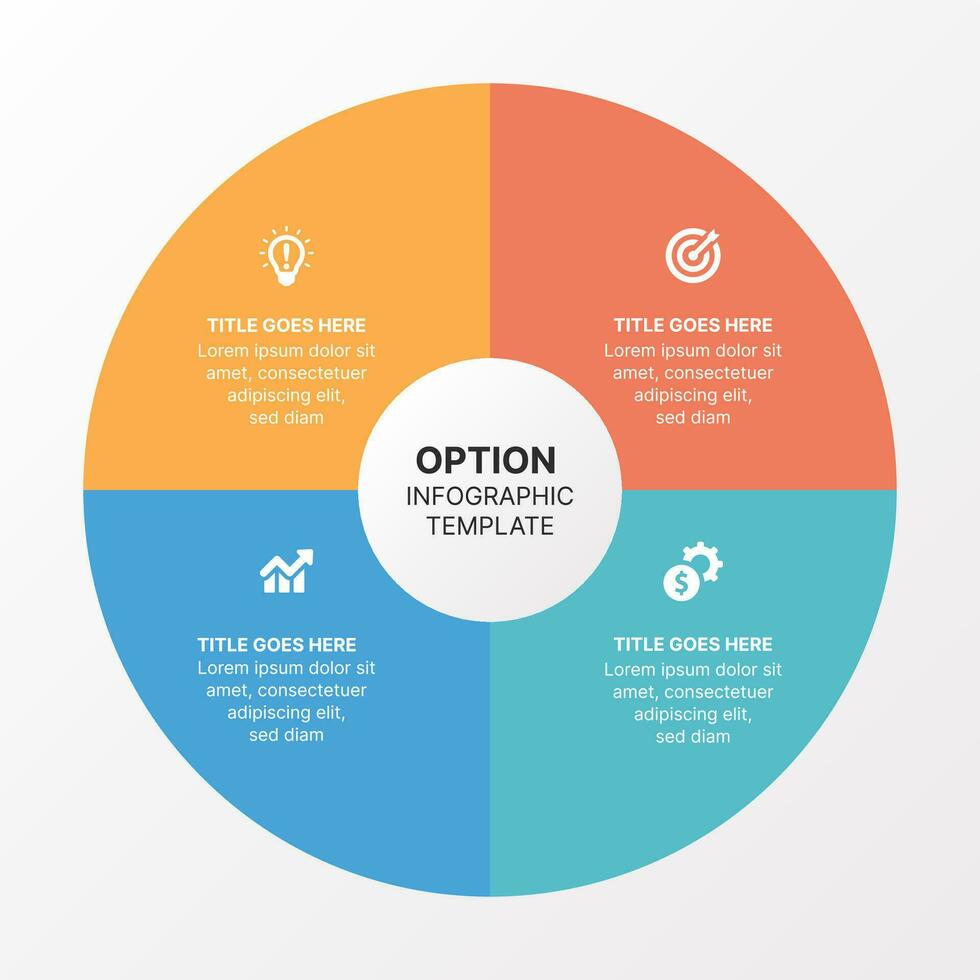 TITLE GOES HERE
Lorem ipsum dolor sit amet, consectetuer adipiscing elit, sed diam

TITLE GOES HERE
Lorem ipsum dolor sit amet, consectetuer adipiscing elit, sed diam

OPTION
INFOGRAPHIC
TEMPLATE

TITLE GOES HERE
Lorem ipsum dolor sit amet, consectetuer adipiscing elit, sed diam

TITLE GOES HERE
Lorem ipsum dolor sit amet, consectetuer adipiscing elit, sed diam