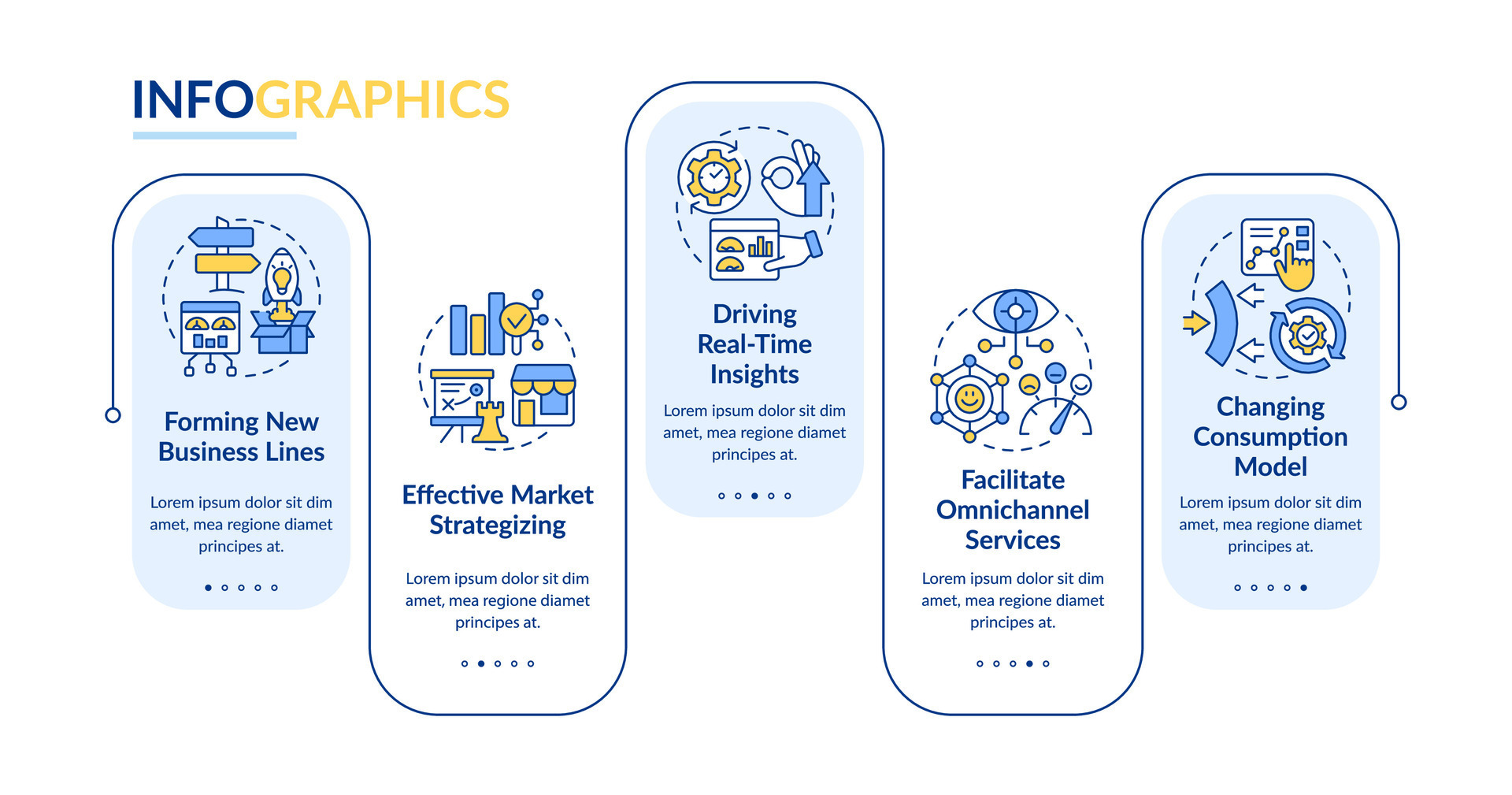 INFOGRAPHICS

Forming New Business Lines

Lorem ipsum dolor sit dim amet, mea regione diamet principes at.

Effective Market Strategizing

Lorem ipsum dolor sit dim amet, mea regione diamet principes at.

Driving Real-Time Insights

Lorem ipsum dolor sit dim amet, mea regione diamet principes at.

Facilitate Omnichannel Services

Lorem ipsum dolor sit dim amet, mea regione diamet principes at.

Changing Consumption Model

Lorem ipsum dolor sit dim amet, mea regione diamet principes at.