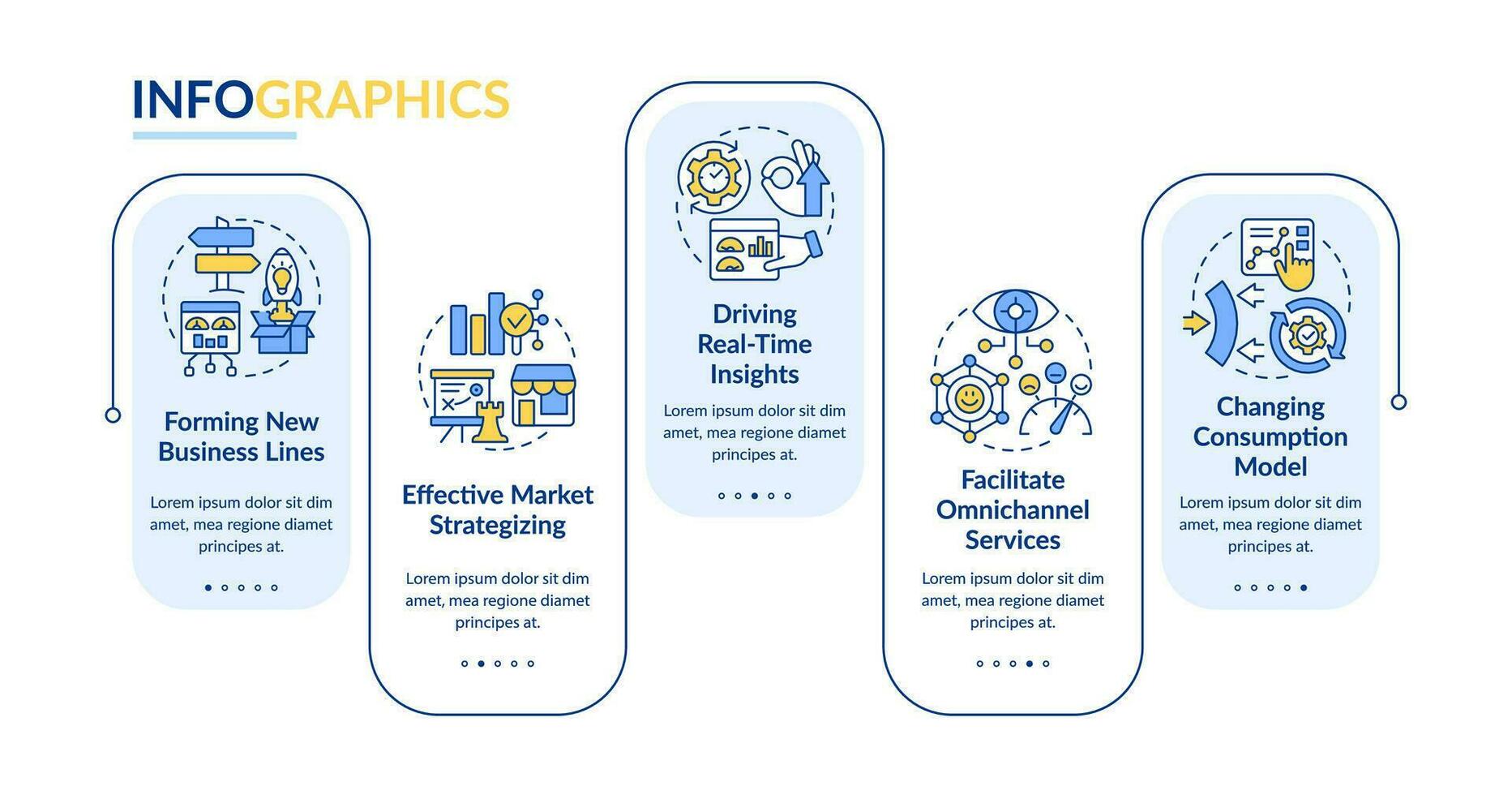 INFOGRAPHICS

Forming New Business Lines

Lorem ipsum dolor sit dim amet, mea regione diamet principes at.

Effective Market Strategizing

Lorem ipsum dolor sit dim amet, mea regione diamet principes at.

Driving Real-Time Insights

Lorem ipsum dolor sit dim amet, mea regione diamet principes at.

Facilitate Omnichannel Services

Lorem ipsum dolor sit dim amet, mea regione diamet principes at.

Changing Consumption Model

Lorem ipsum dolor sit dim amet, mea regione diamet principes at.