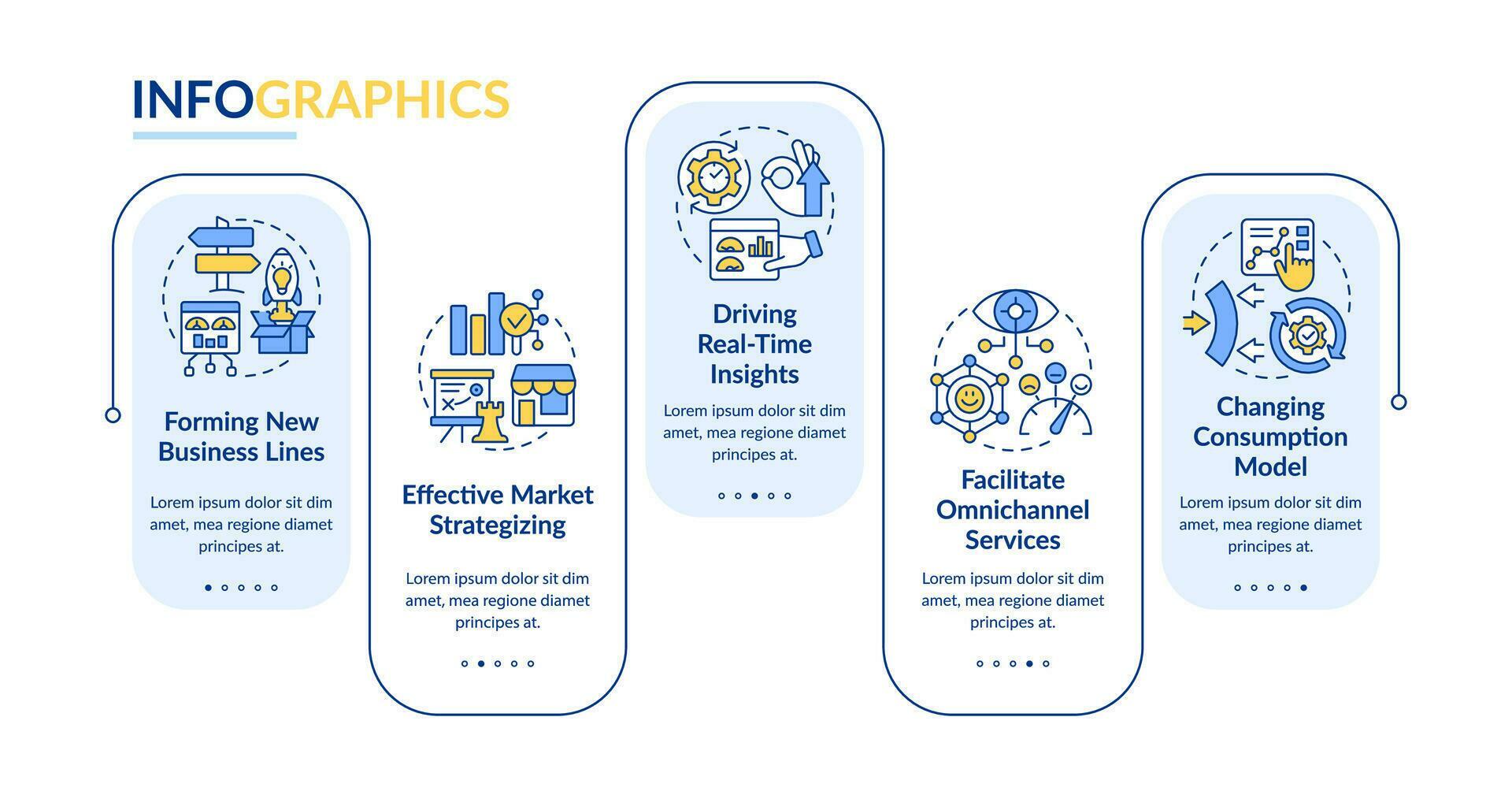 INFOGRAPHICS

Forming New Business Lines

Lorem ipsum dolor sit dim amet, mea regione diamet principes at.

Effective Market Strategizing

Lorem ipsum dolor sit dim amet, mea regione diamet principes at.

Driving Real-Time Insights

Lorem ipsum dolor sit dim amet, mea regione diamet principes at.

Facilitate Omnichannel Services

Lorem ipsum dolor sit dim amet, mea regione diamet principes at.

Changing Consumption Model

Lorem ipsum dolor sit dim amet, mea regione diamet principes at.