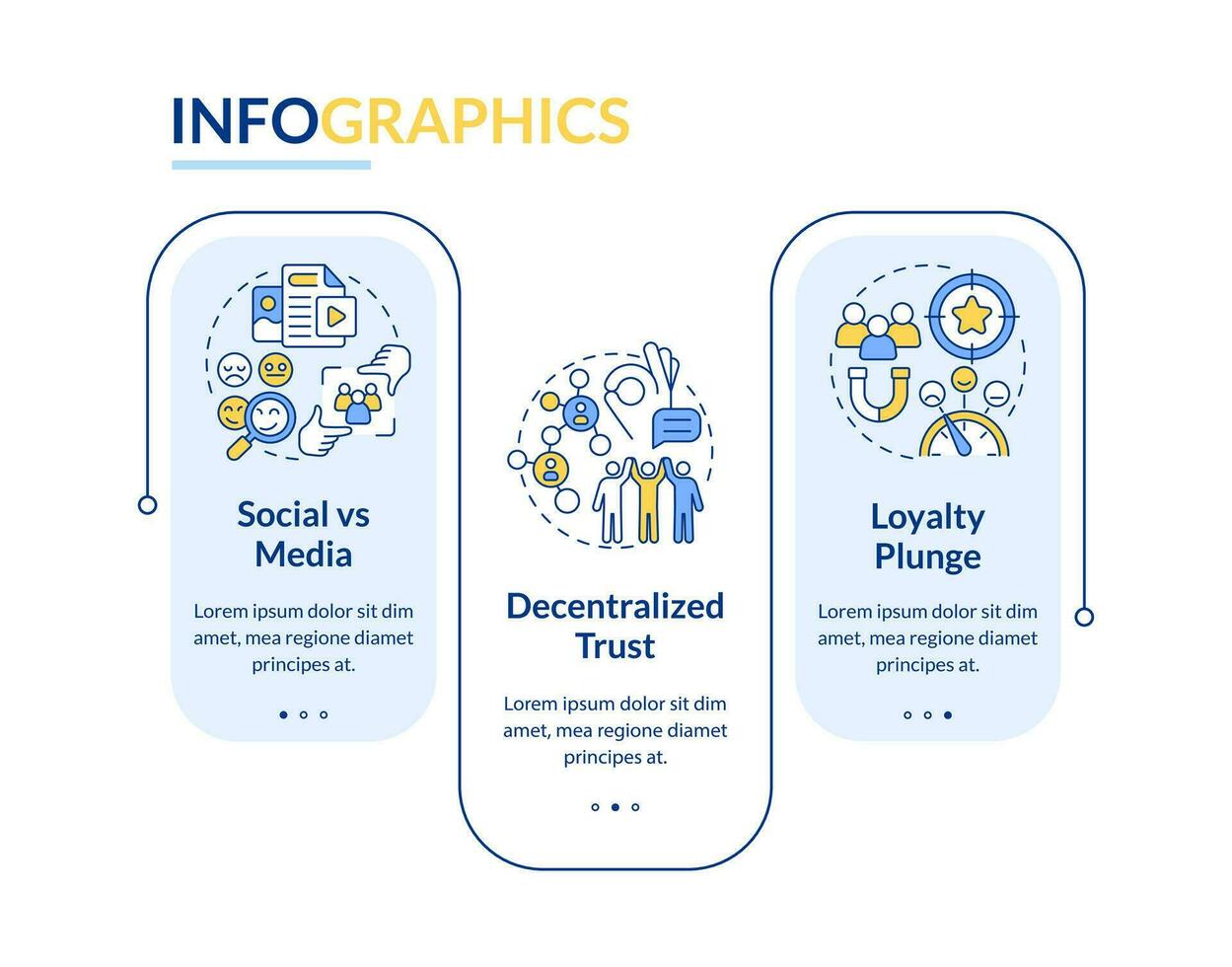 INFOGRAPHICS

Social vs Media

Lorem ipsum dolor sit dim amet, mea regione diamet principes at.

Decentralized Trust

Lorem ipsum dolor sit dim amet, mea regione diamet principes at.

Loyalty Plunge

Lorem ipsum dolor sit dim amet, mea regione diamet principes at.