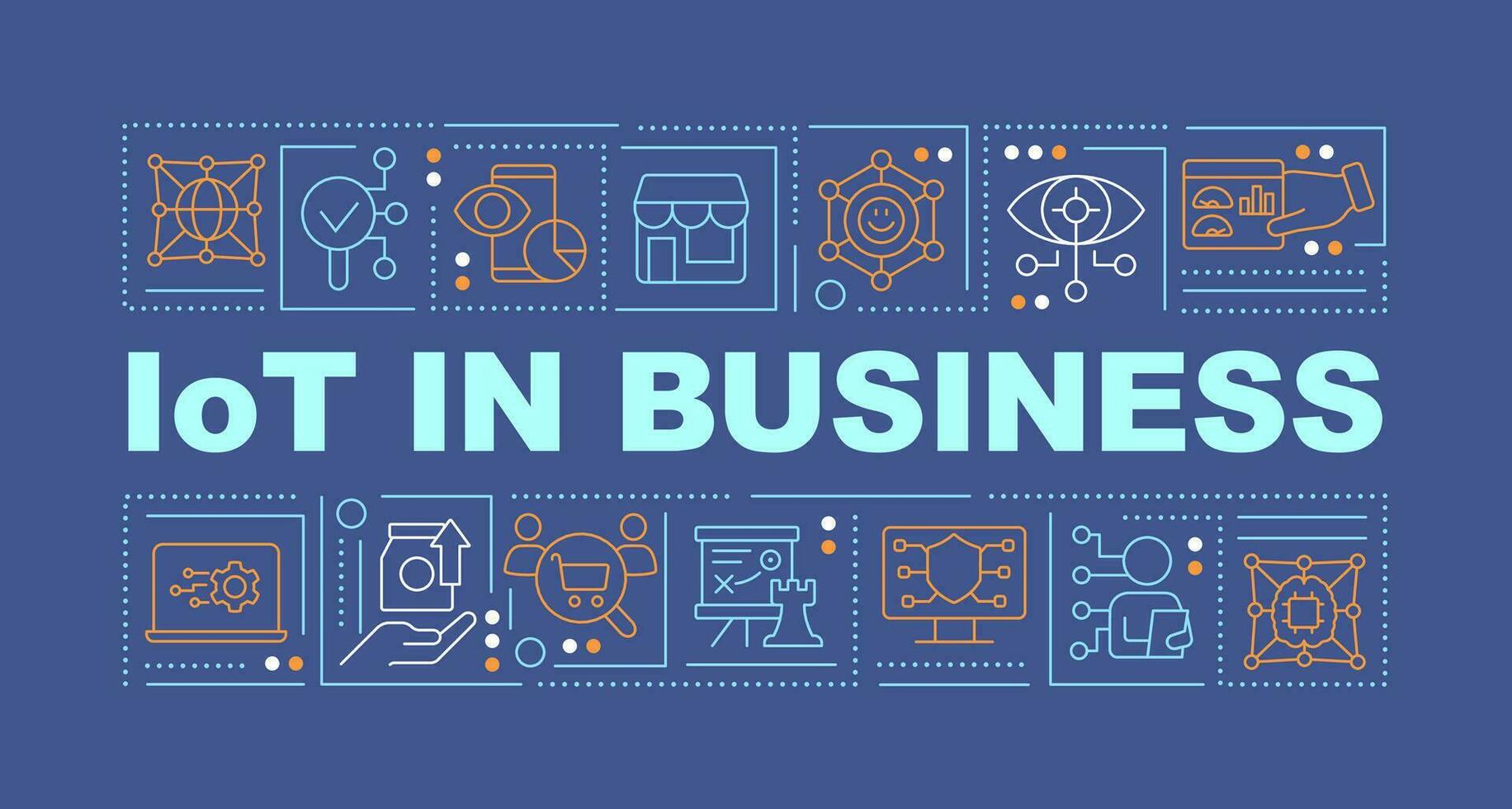 IoT IN BUSINESS