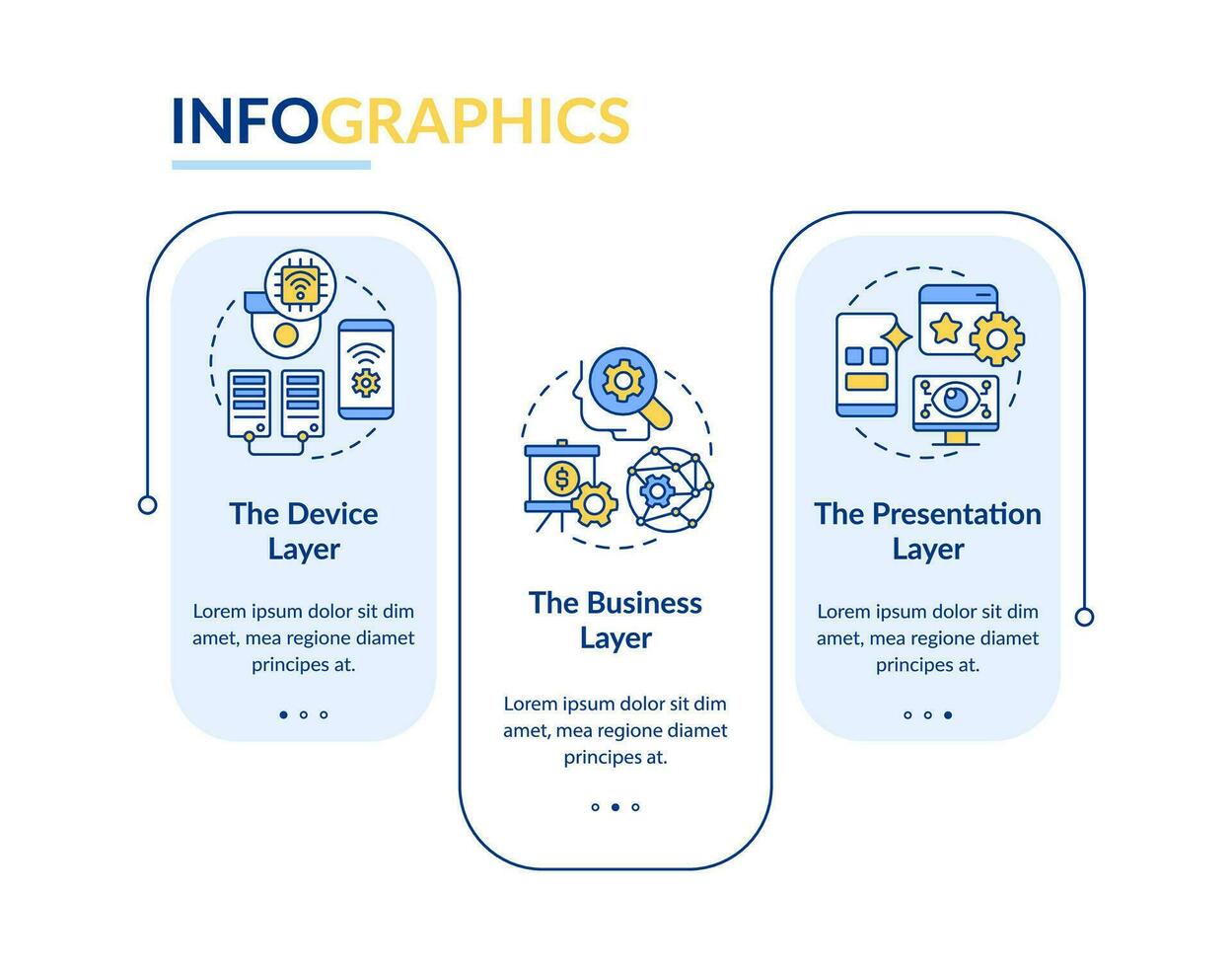 INFOGRAPHICS

The Device Layer

Lorem ipsum dolor sit dim amet, mea regione diamet principes at.

The Business Layer

Lorem ipsum dolor sit dim amet, mea regione diamet principes at.

The Presentation Layer

Lorem ipsum dolor sit dim amet, mea regione diamet principes at.