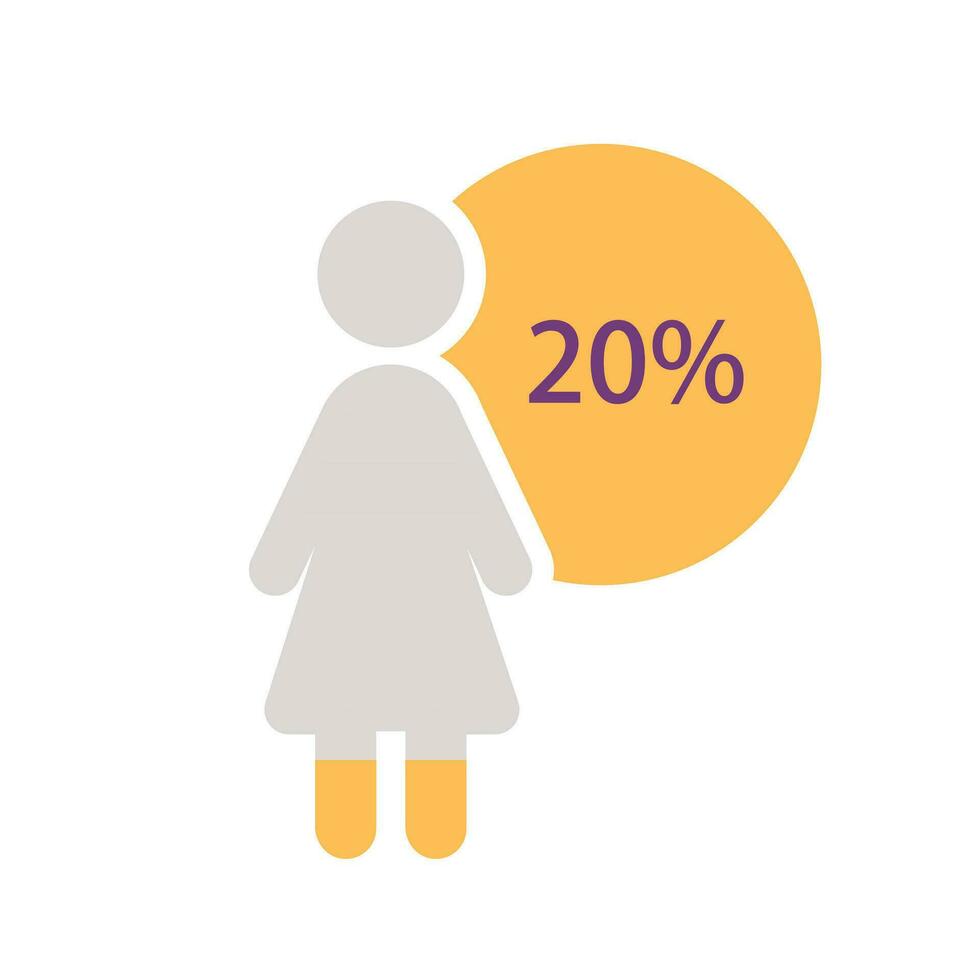 20%