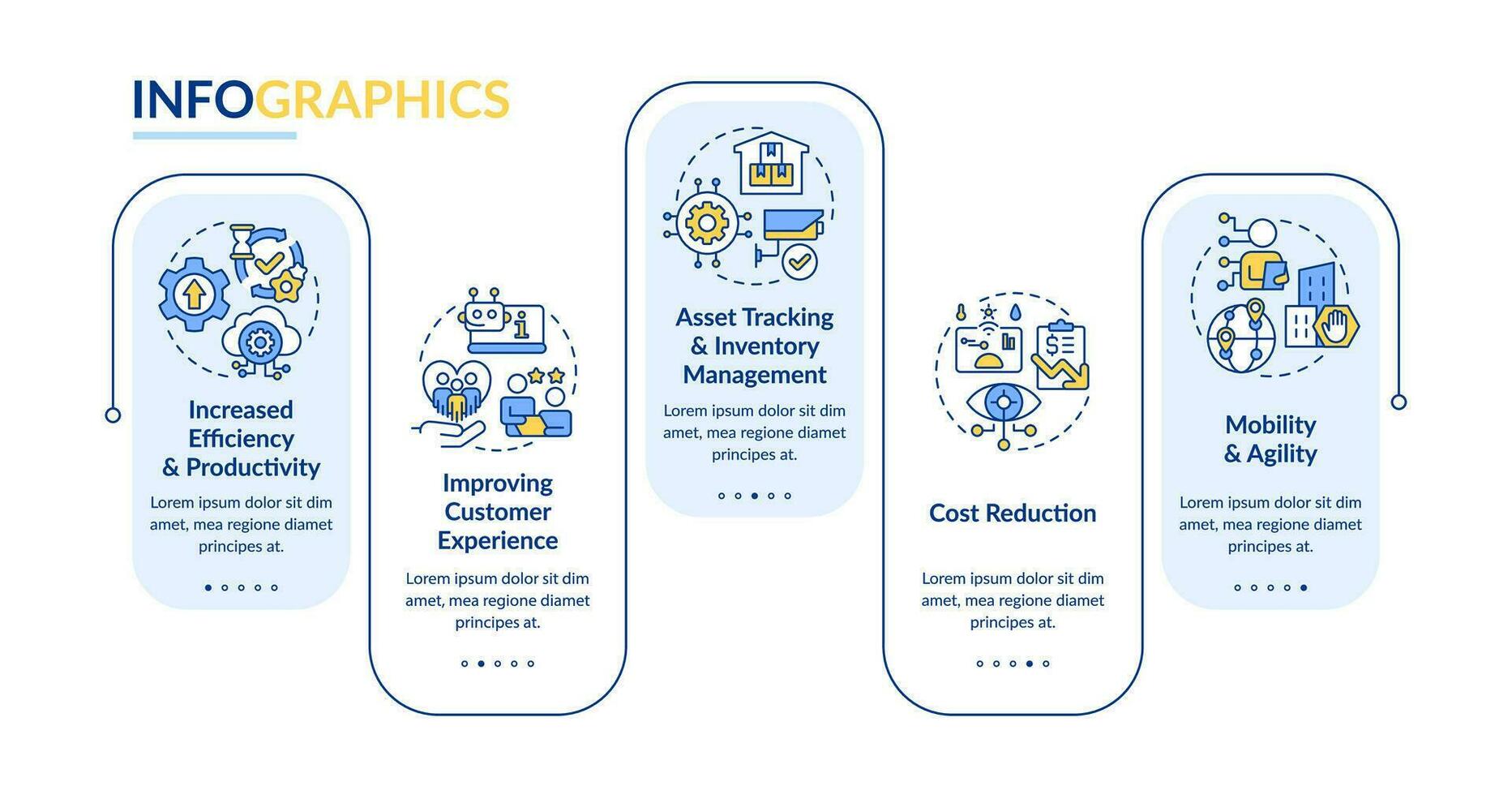 INFOGRAPHICS

Increased Efficiency & Productivity

Lorem ipsum dolor sit dim amet, mea regione diamet principes at.

Improving Customer Experience

Lorem ipsum dolor sit dim amet, mea regione diamet principes at.

Asset Tracking & Inventory Management

Lorem ipsum dolor sit dim amet, mea regione diamet principes at.

Cost Reduction

Lorem ipsum dolor sit dim amet, mea regione diamet principes at.

Mobility & Agility

Lorem ipsum dolor sit dim amet, mea regione diamet principes at.