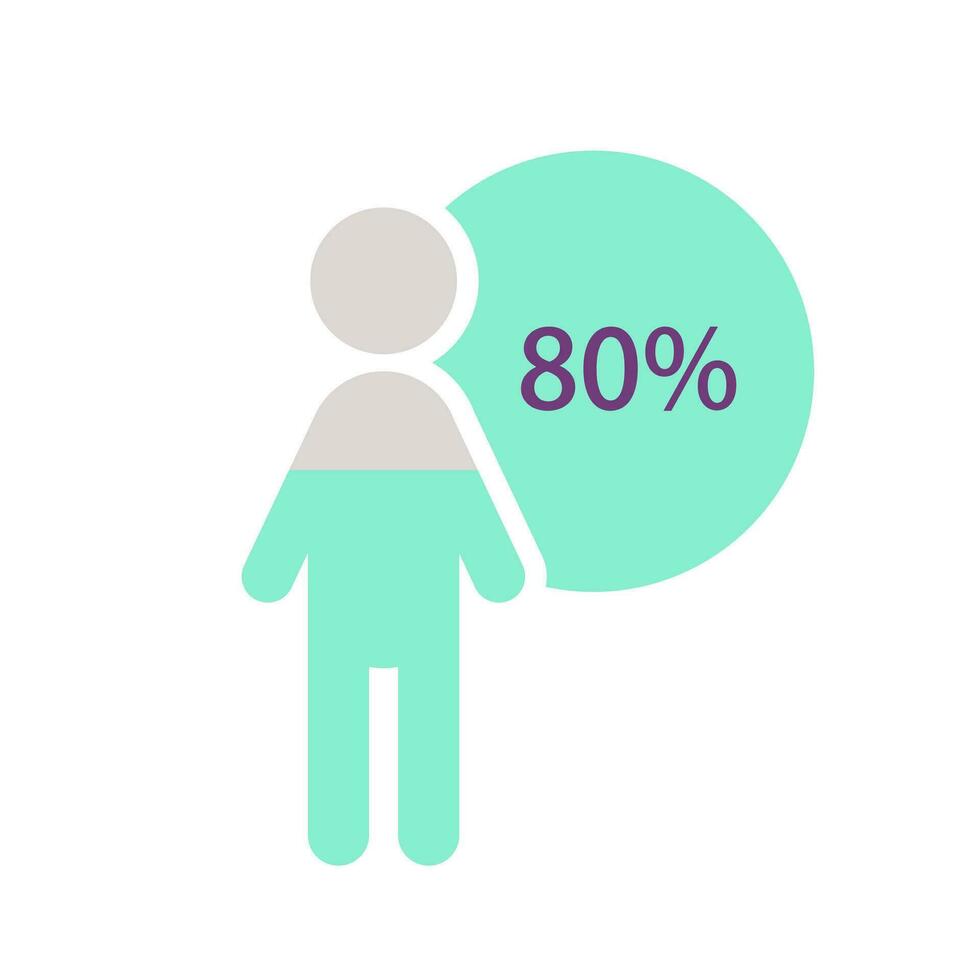 80%