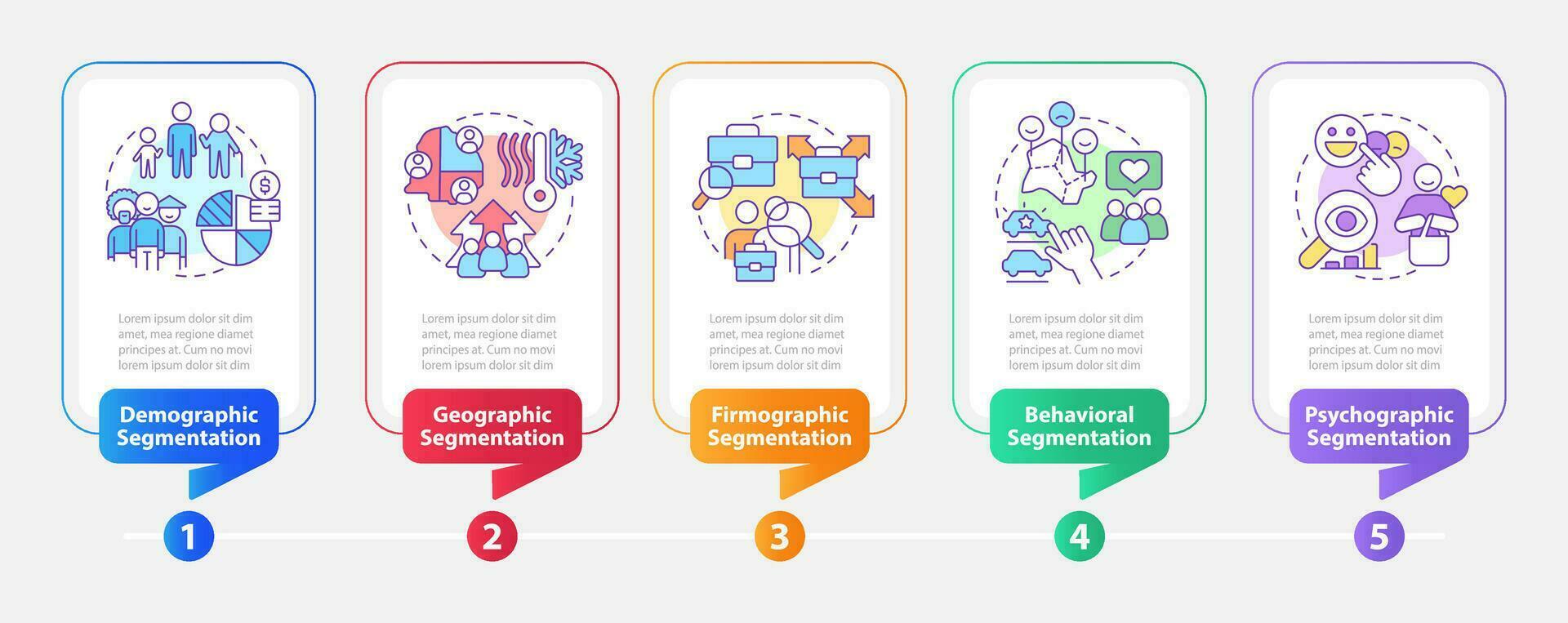 Lorem ipsum dolor sit dim amet, mea regione diamet principes at. Cum no movi lorem ipsum dolor sit dim

Demographic Segmentation

1

Lorem ipsum dolor sit dim amet, mea regione diamet principes at. Cum no movi lorem ipsum dolor sit dim

Geographic Segmentation

2

Lorem ipsum dolor sit dim amet, mea regione diamet principes at. Cum no movi lorem ipsum dolor sit dim

Firmographic Segmentation

3

Lorem ipsum dolor sit dim amet, mea regione diamet principes at. Cum no movi lorem ipsum dolor sit dim

Behavioral Segmentation

4

Lorem ipsum dolor sit dim amet, mea regione diamet principes at. Cum no movi lorem ipsum dolor sit dim

Psychographic Segmentation

5