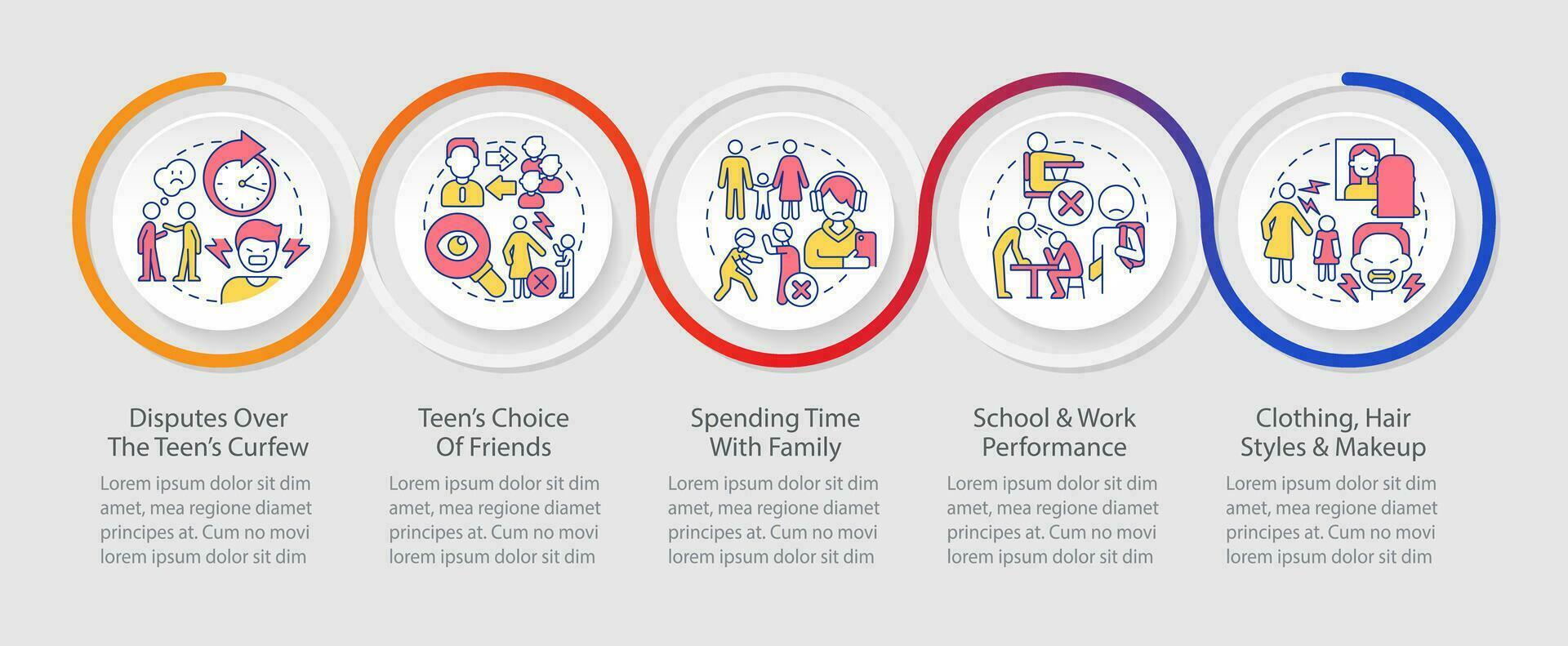 Disputes Over The Teen's Curfew

Lorem ipsum dolor sit dim amet, mea regione diamet principes at. Cum no movi lorem ipsum dolor sit dim

Teen's Choice Of Friends

Lorem ipsum dolor sit dim amet, mea regione diamet principes at. Cum no movi lorem ipsum dolor sit dim

Spending Time With Family

Lorem ipsum dolor sit dim amet, mea regione diamet principes at. Cum no movi lorem ipsum dolor sit dim

School & Work Performance

Lorem ipsum dolor sit dim amet, mea regione diamet principes at. Cum no movi lorem ipsum dolor sit dim

Clothing, Hair Styles & Makeup

Lorem ipsum dolor sit dim amet, mea regione diamet principes at. Cum no movi lorem ipsum dolor sit dim