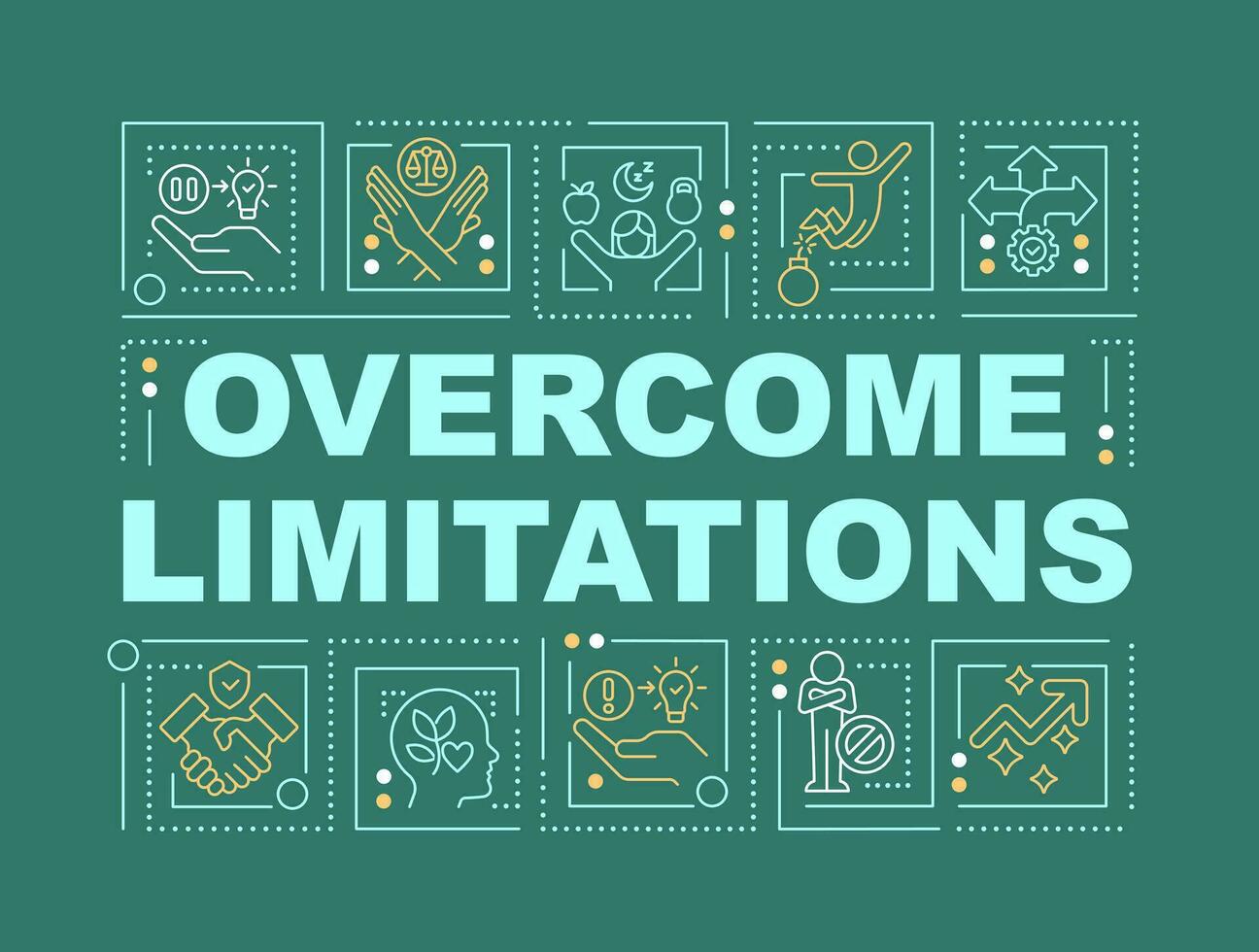 OVERCOME LIMITATIONS