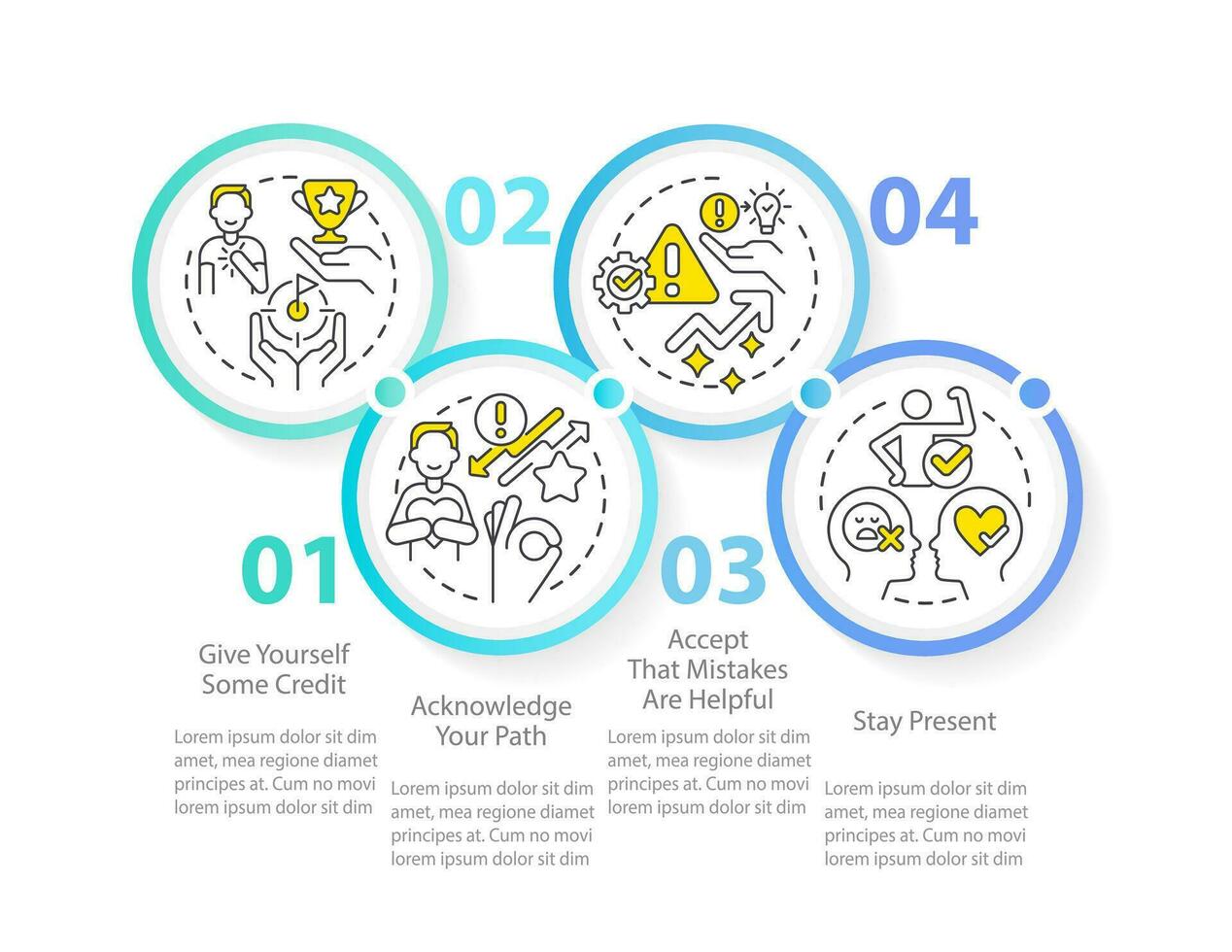 01

Give Yourself Some Credit

Lorem ipsum dolor sit dim amet, mea regione diamet principes at. Cum no movi lorem ipsum dolor sit dim

02

Acknowledge Your Path

Lorem ipsum dolor sit dim amet, mea regione diamet principes at. Cum no movi lorem ipsum dolor sit dim

03

Accept That Mistakes Are Helpful

Lorem ipsum dolor sit dim amet, mea regione diamet principes at. Cum no movi lorem ipsum dolor sit dim

04

Stay Present

Lorem ipsum dolor sit dim amet, mea regione diamet principes at. Cum no movi lorem ipsum dolor sit dim