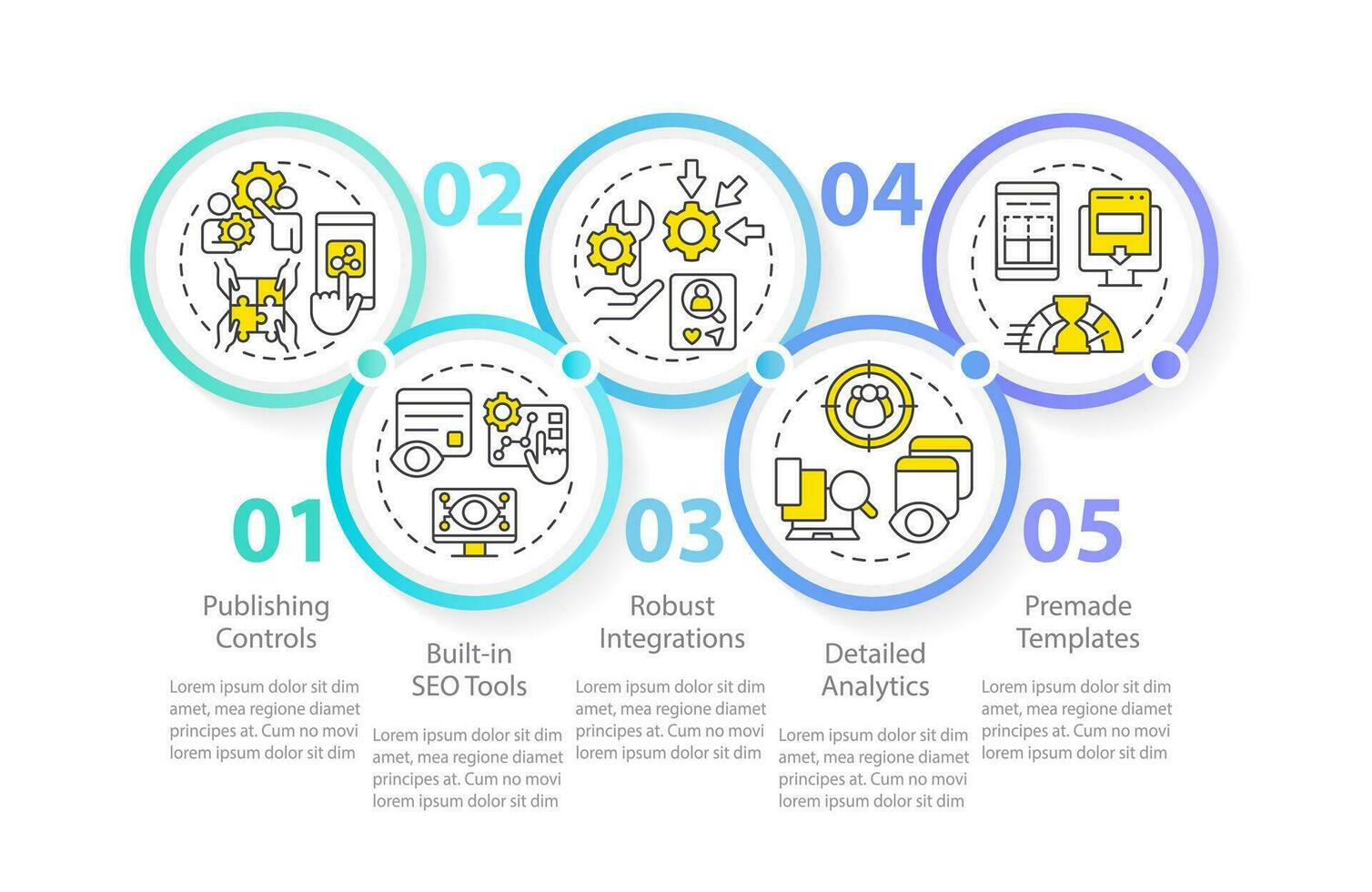 01

Publishing Controls

Lorem ipsum dolor sit dim amet, mea regione diamet principes at. Cum no movi lorem ipsum dolor sit dim

02

Built-in SEO Tools

Lorem ipsum dolor sit dim amet, mea regione diamet principes at. Cum no movi lorem ipsum dolor sit dim

03

Robust Integrations

Lorem ipsum dolor sit dim amet, mea regione diamet principes at. Cum no movi lorem ipsum dolor sit dim

04

Detailed Analytics

Lorem ipsum dolor sit dim amet, mea regione diamet principes at. Cum no movi lorem ipsum dolor sit dim

05

Premade Templates

Lorem ipsum dolor sit dim amet, mea regione diamet principes at. Cum no movi lorem ipsum dolor sit dim