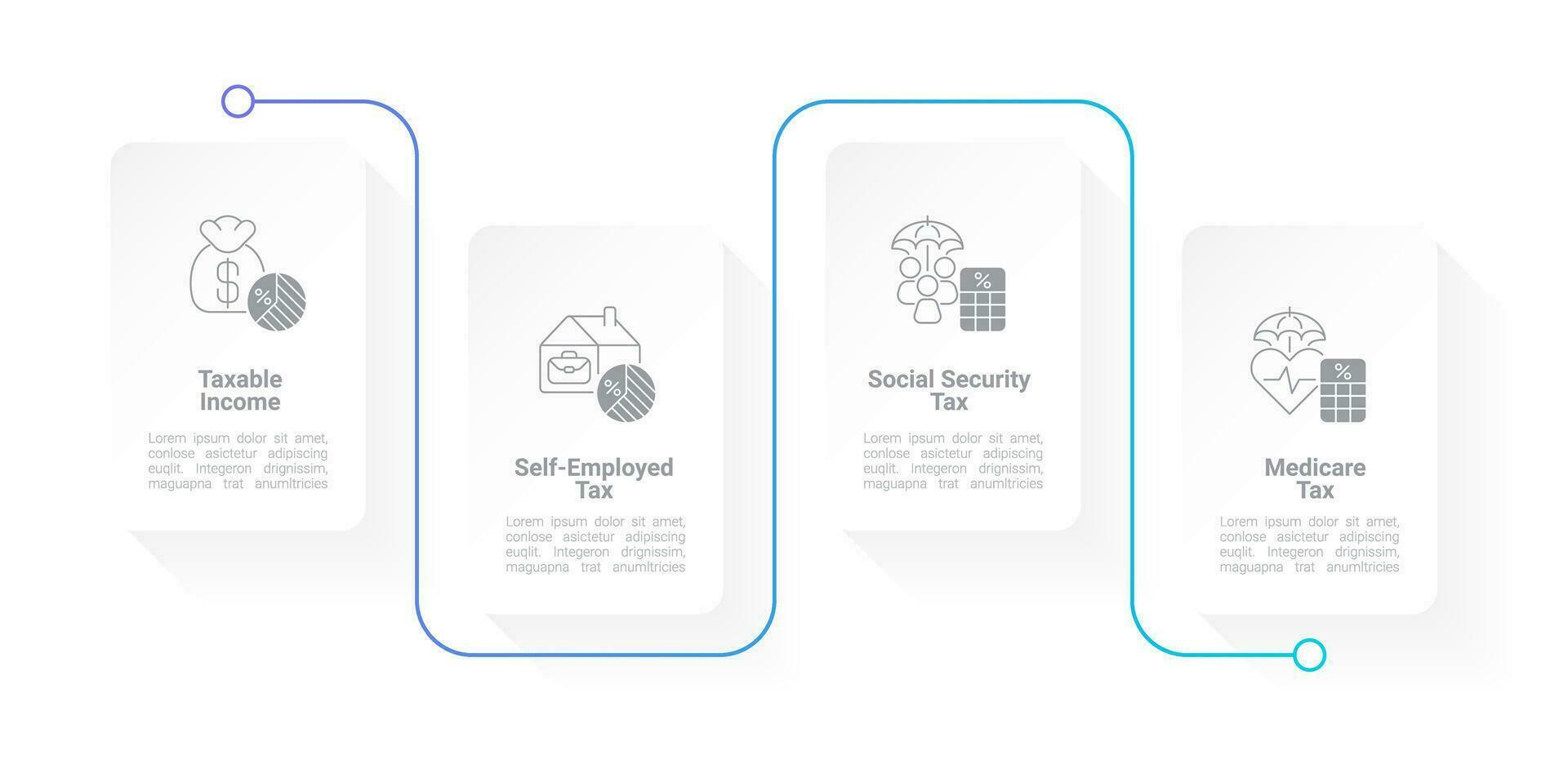 Taxable Income

Lorem ipsum dolor sit amet, conlose asictetur adipiscing euqlit. Integeron drignissim, maguapna trat anumltricies

Self-Employed Tax

Lorem ipsum dolor sit amet, conlose asictetur adipiscing euqlit. Integeron drignissim, maguapna trat anumltricies

Social Security Tax

Lorem ipsum dolor sit amet, conlose asictetur adipiscing euqlit. Integeron drignissim, maguapna trat anumltricies

Medicare Tax

Lorem ipsum dolor sit amet, conlose asictetur adipiscing euqlit. Integeron drignissim, maguapna trat anumltricies