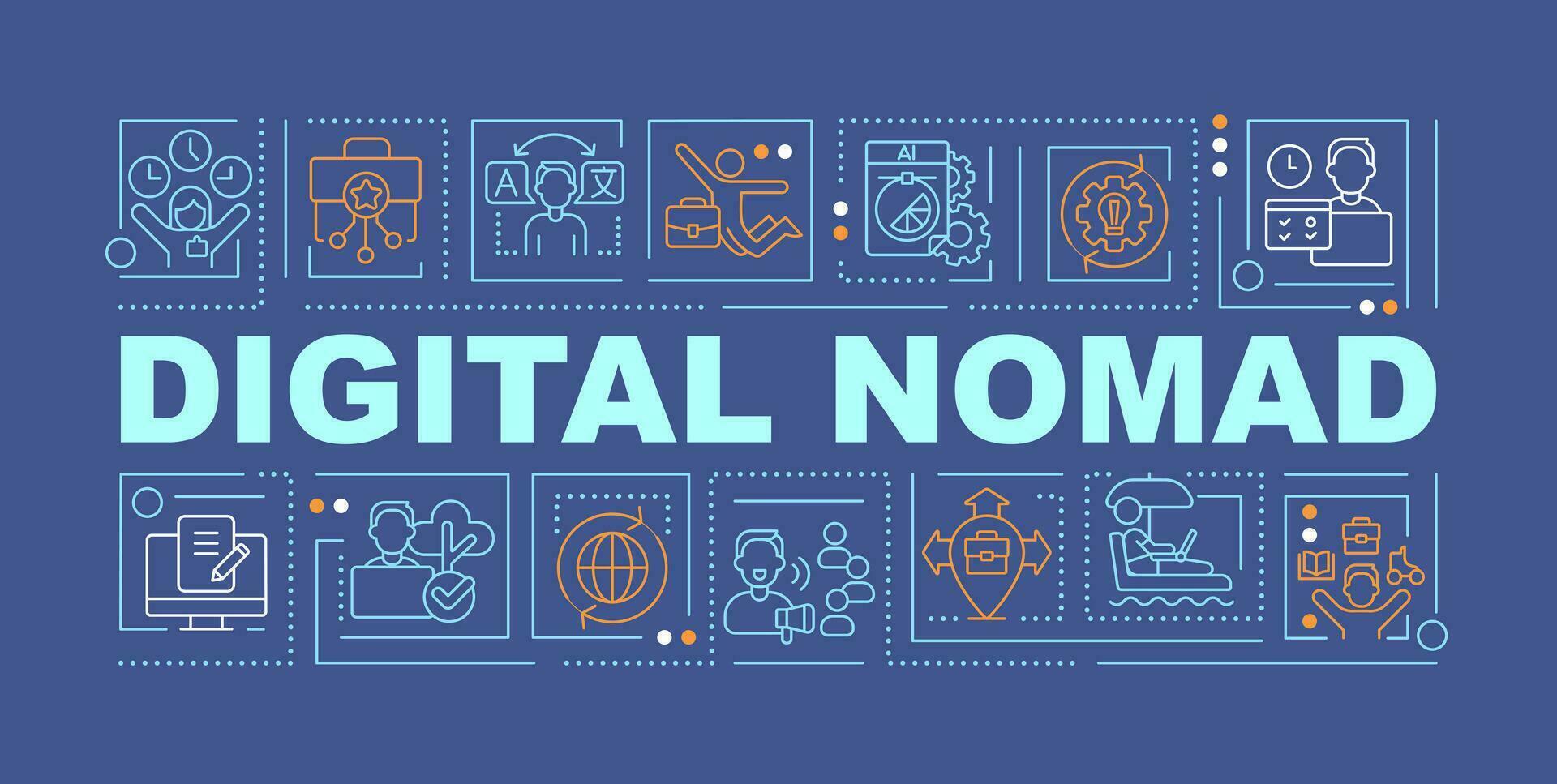 A 文

AI

DIGITAL NOMAD