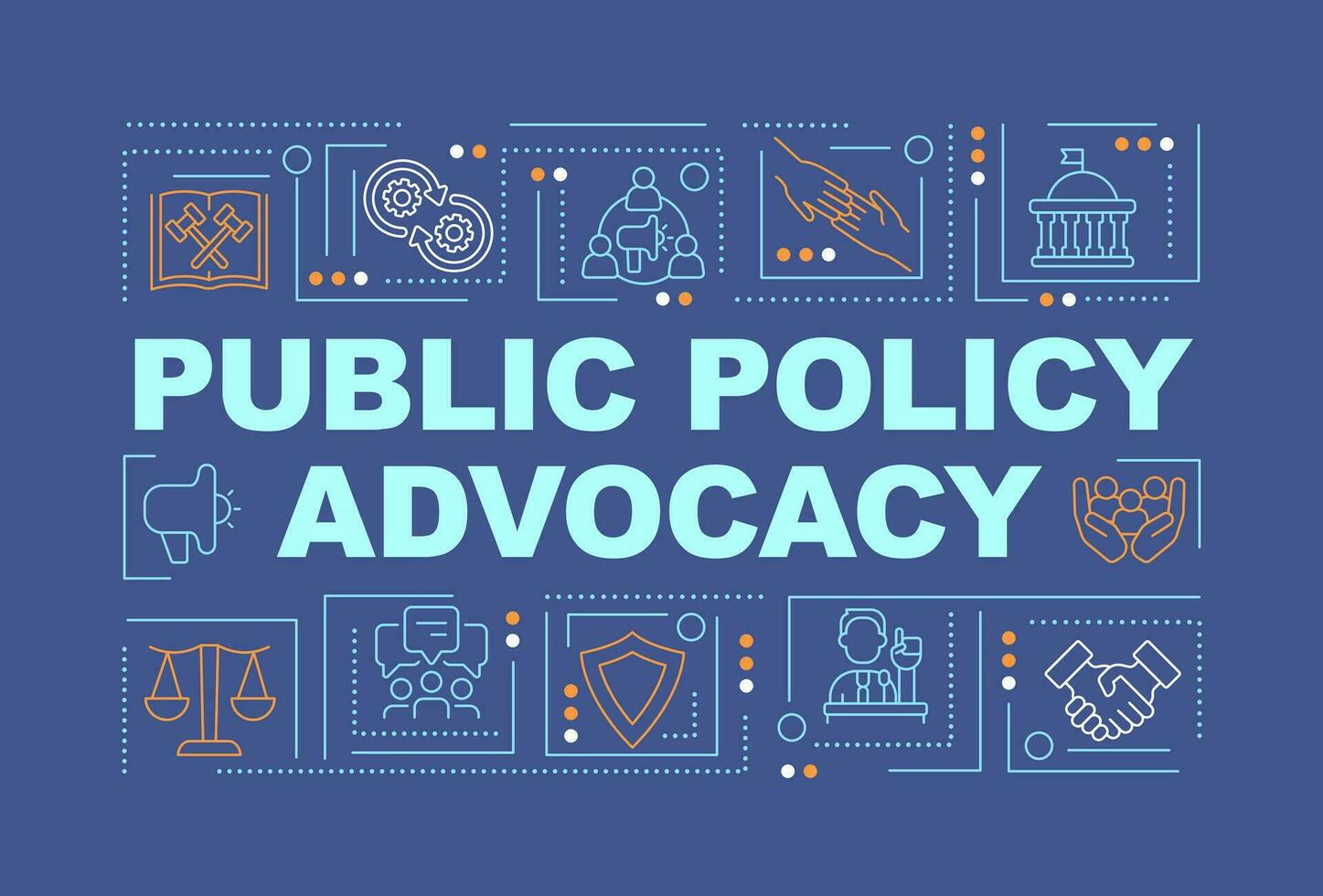 PUBLIC POLICY
ADVOCACY