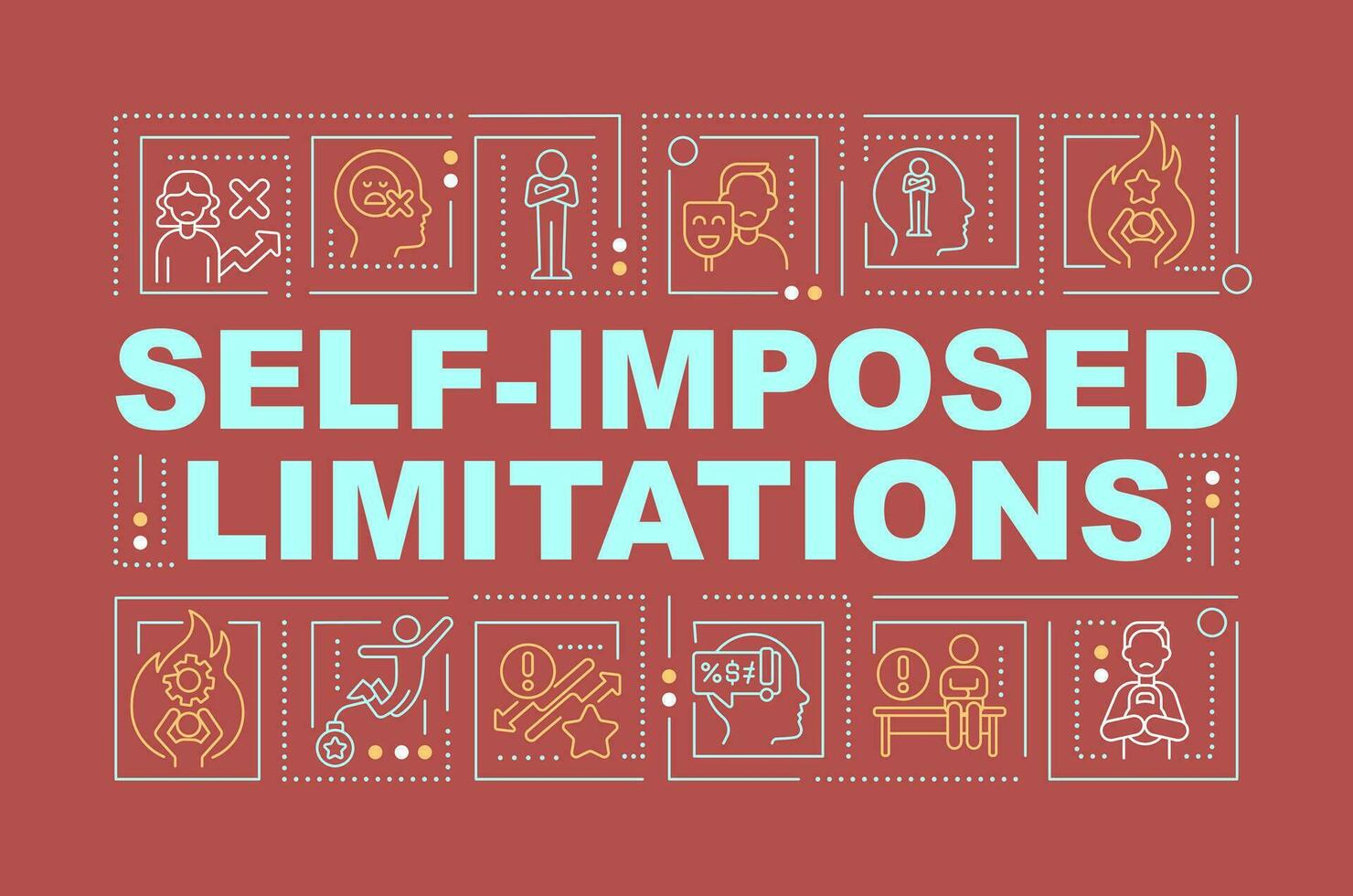 SELF-IMPOSED LIMITATIONS

%$≠