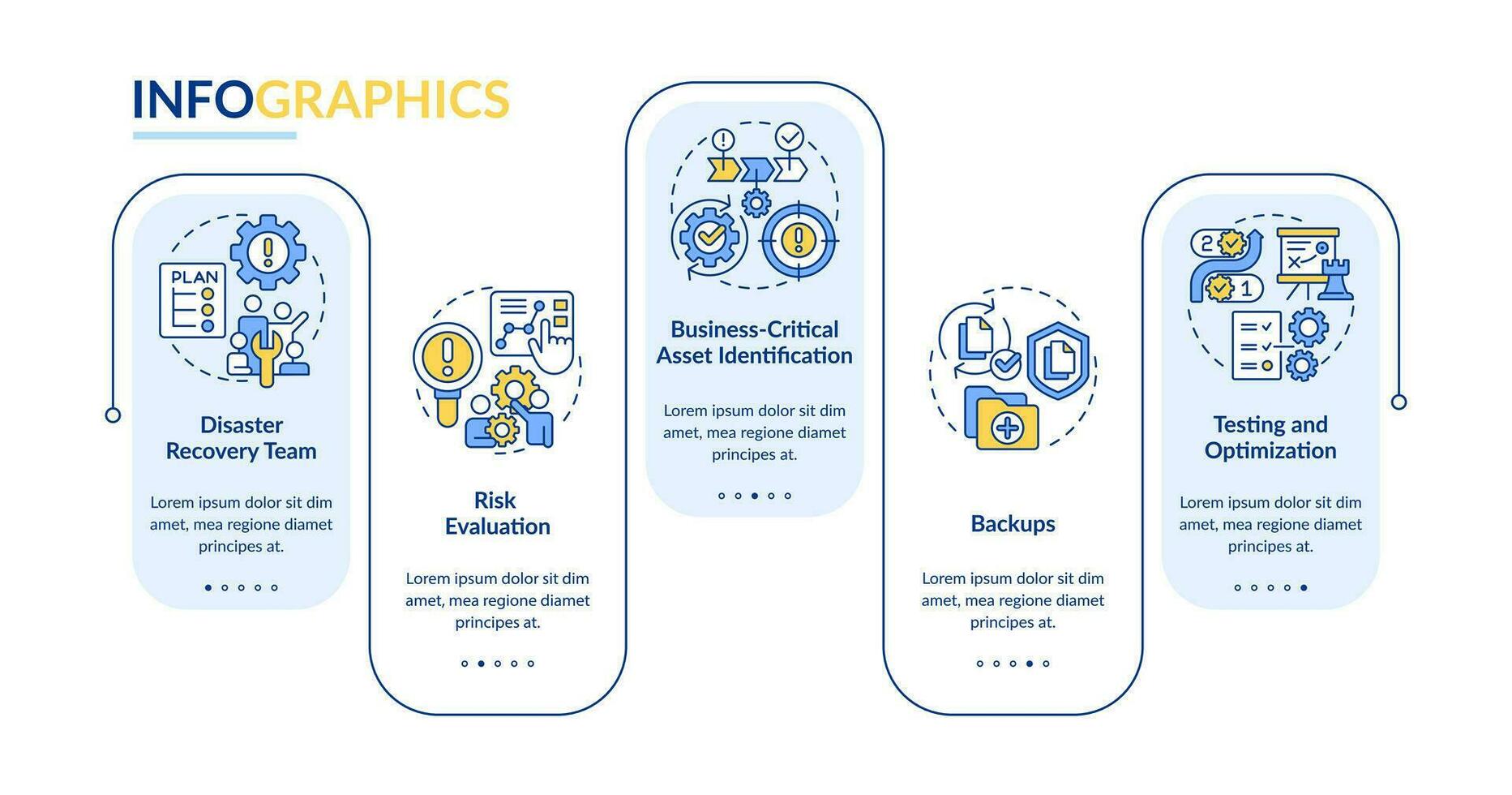 INFOGRAPHICS

PLAN

Disaster Recovery Team

Lorem ipsum dolor sit dim amet, mea regione diamet principes at.

Risk Evaluation

Lorem ipsum dolor sit dim amet, mea regione diamet principes at.

Business-Critical Asset Identification

Lorem ipsum dolor sit dim amet, mea regione diamet principes at.

Backups

Lorem ipsum dolor sit dim amet, mea regione diamet principes at.

2

1

Testing and Optimization

Lorem ipsum dolor sit dim amet, mea regione diamet principes at.