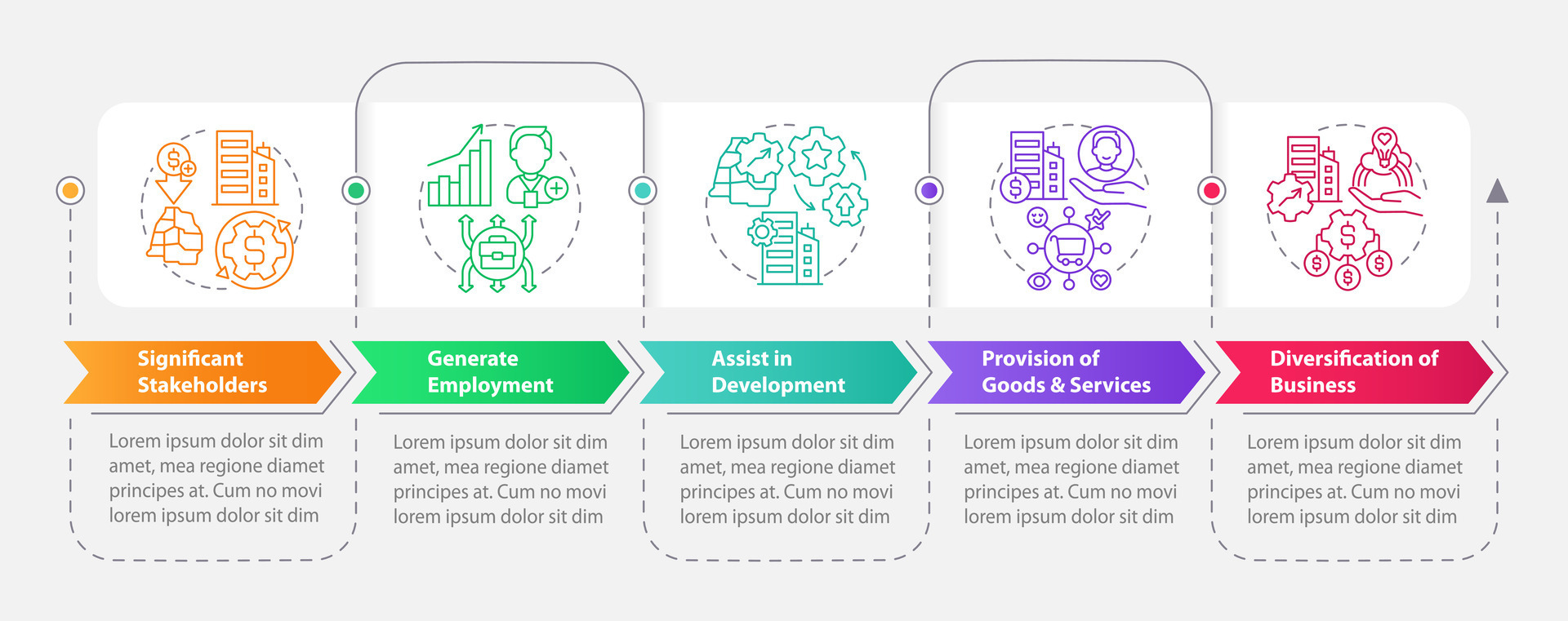 Significant Stakeholders

Lorem ipsum dolor sit dim amet, mea regione diamet principes at. Cum no movi lorem ipsum dolor sit dim

Generate Employment

Lorem ipsum dolor sit dim amet, mea regione diamet principes at. Cum no movi lorem ipsum dolor sit dim

Assist in Development

Lorem ipsum dolor sit dim amet, mea regione diamet principes at. Cum no movi lorem ipsum dolor sit dim

Provision of Goods & Services

Lorem ipsum dolor sit dim amet, mea regione diamet principes at. Cum no movi lorem ipsum dolor sit dim

Diversification of Business

Lorem ipsum dolor sit dim amet, mea regione diamet principes at. Cum no movi lorem ipsum dolor sit dim