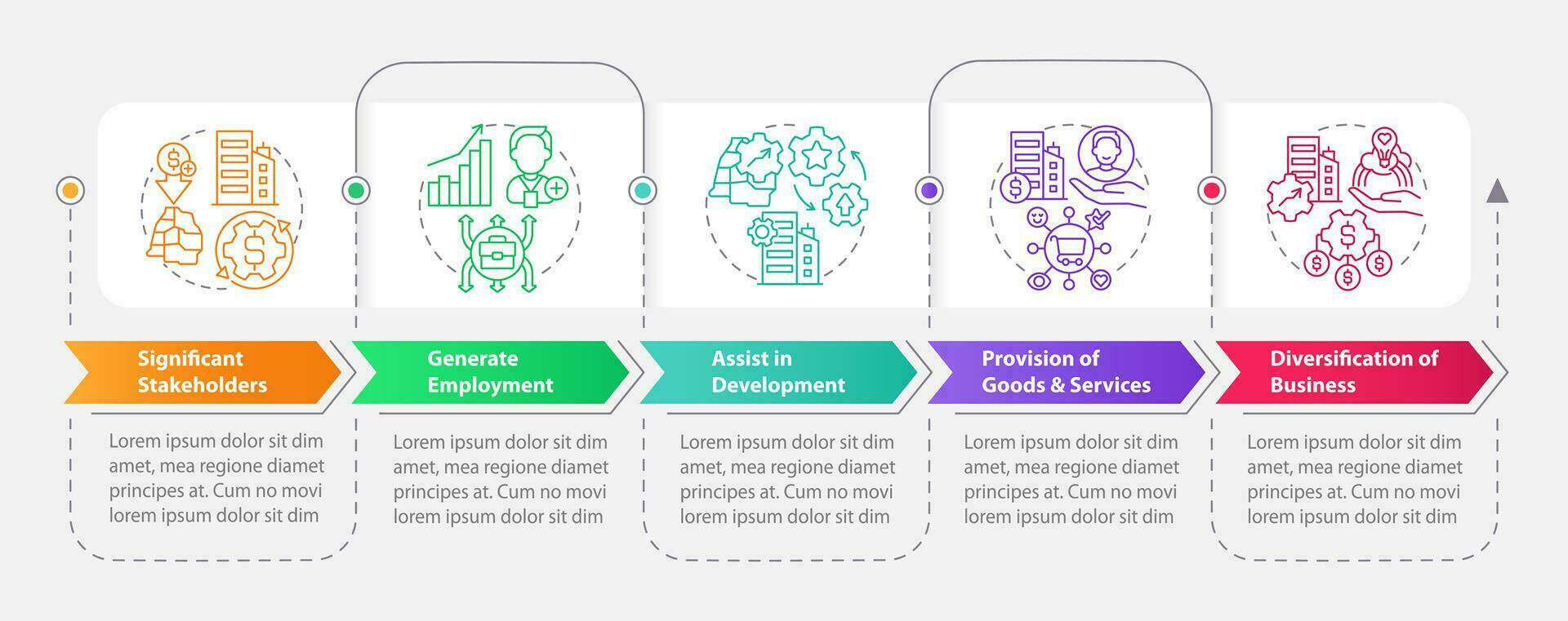 Significant Stakeholders

Lorem ipsum dolor sit dim amet, mea regione diamet principes at. Cum no movi lorem ipsum dolor sit dim

Generate Employment

Lorem ipsum dolor sit dim amet, mea regione diamet principes at. Cum no movi lorem ipsum dolor sit dim

Assist in Development

Lorem ipsum dolor sit dim amet, mea regione diamet principes at. Cum no movi lorem ipsum dolor sit dim

Provision of Goods & Services

Lorem ipsum dolor sit dim amet, mea regione diamet principes at. Cum no movi lorem ipsum dolor sit dim

Diversification of Business

Lorem ipsum dolor sit dim amet, mea regione diamet principes at. Cum no movi lorem ipsum dolor sit dim