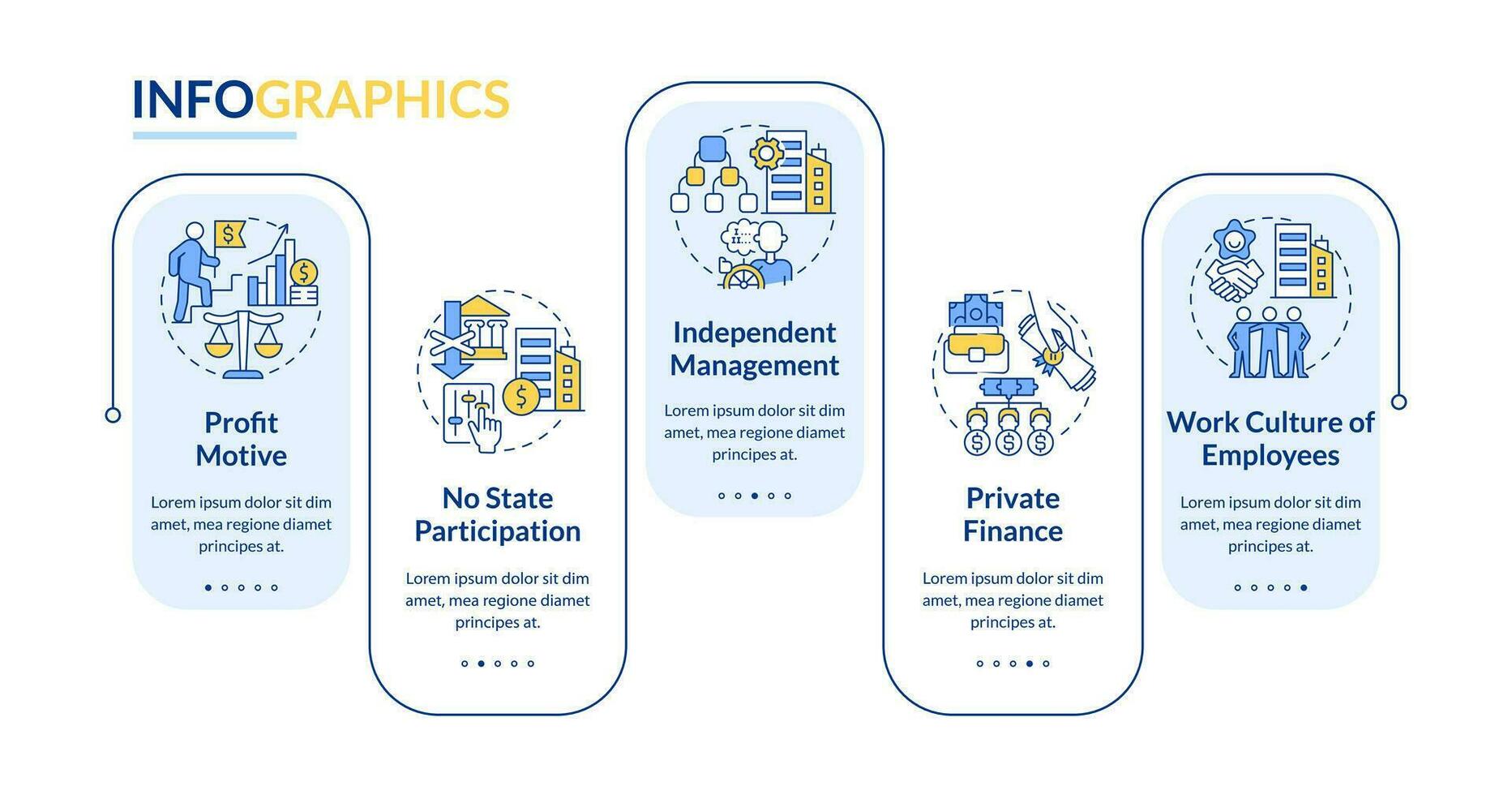 INFOGRAPHICS

Profit Motive

Lorem ipsum dolor sit dim amet, mea regione diamet principes at.

No State Participation

Lorem ipsum dolor sit dim amet, mea regione diamet principes at.

Independent Management

Lorem ipsum dolor sit dim amet, mea regione diamet principes at.

Private Finance

Lorem ipsum dolor sit dim amet, mea regione diamet principes at.

Work Culture of Employees

Lorem ipsum dolor sit dim amet, mea regione diamet principes at.