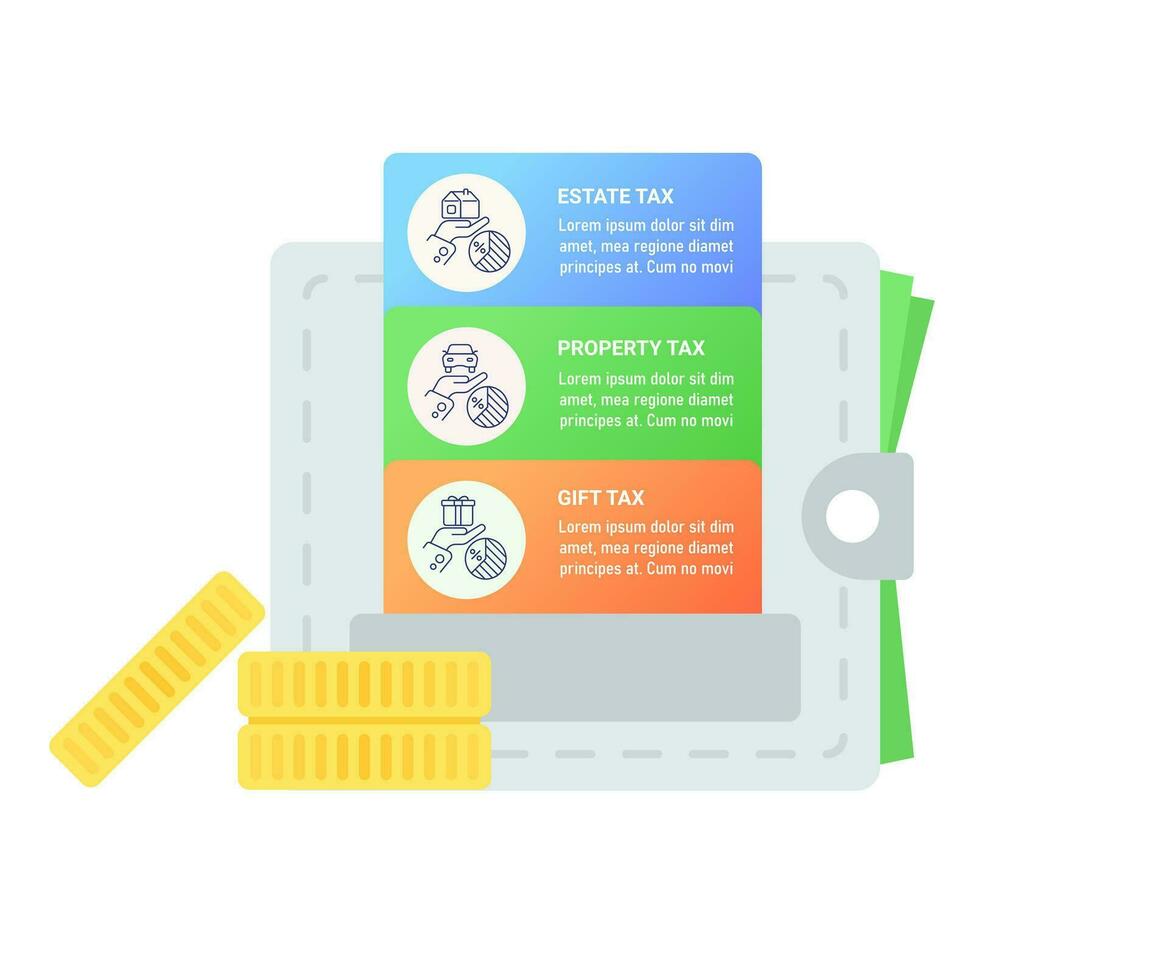 ESTATE TAX
Lorem ipsum dolor sit dim amet, mea regione diamet principes at. Cum no movi

PROPERTY TAX
Lorem ipsum dolor sit dim amet, mea regione diamet principes at. Cum no movi

GIFT TAX
Lorem ipsum dolor sit dim amet, mea regione diamet principes at. Cum no movi