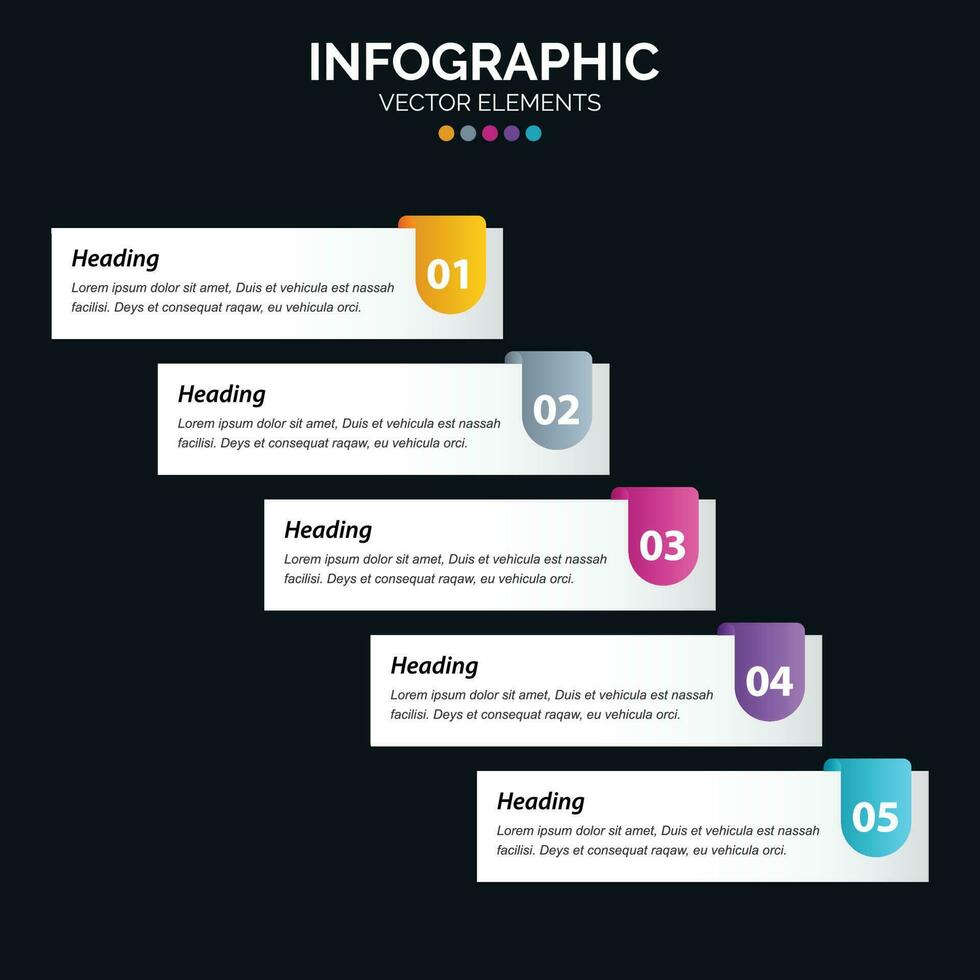 INFOGRAPHIC
VECTOR ELEMENTS

Heading
Lorem ipsum dolor sit amet, Duis et vehicula est nassah facilisi. Deys et consequat raqaw, eu vehicula orci.
01

Heading
Lorem ipsum dolor sit amet, Duis et vehicula est nassah facilisi. Deys et consequat raqaw, eu vehicula orci.
02

Heading
Lorem ipsum dolor sit amet, Duis et vehicula est nassah facilisi. Deys et consequat raqaw, eu vehicula orci.
03

Heading
Lorem ipsum dolor sit amet, Duis et vehicula est nassah facilisi. Deys et consequat raqaw, eu vehicula orci.
04

Heading
Lorem ipsum dolor sit amet, Duis et vehicula est nassah facilisi. Deys et consequat raqaw, eu vehicula orci.
05