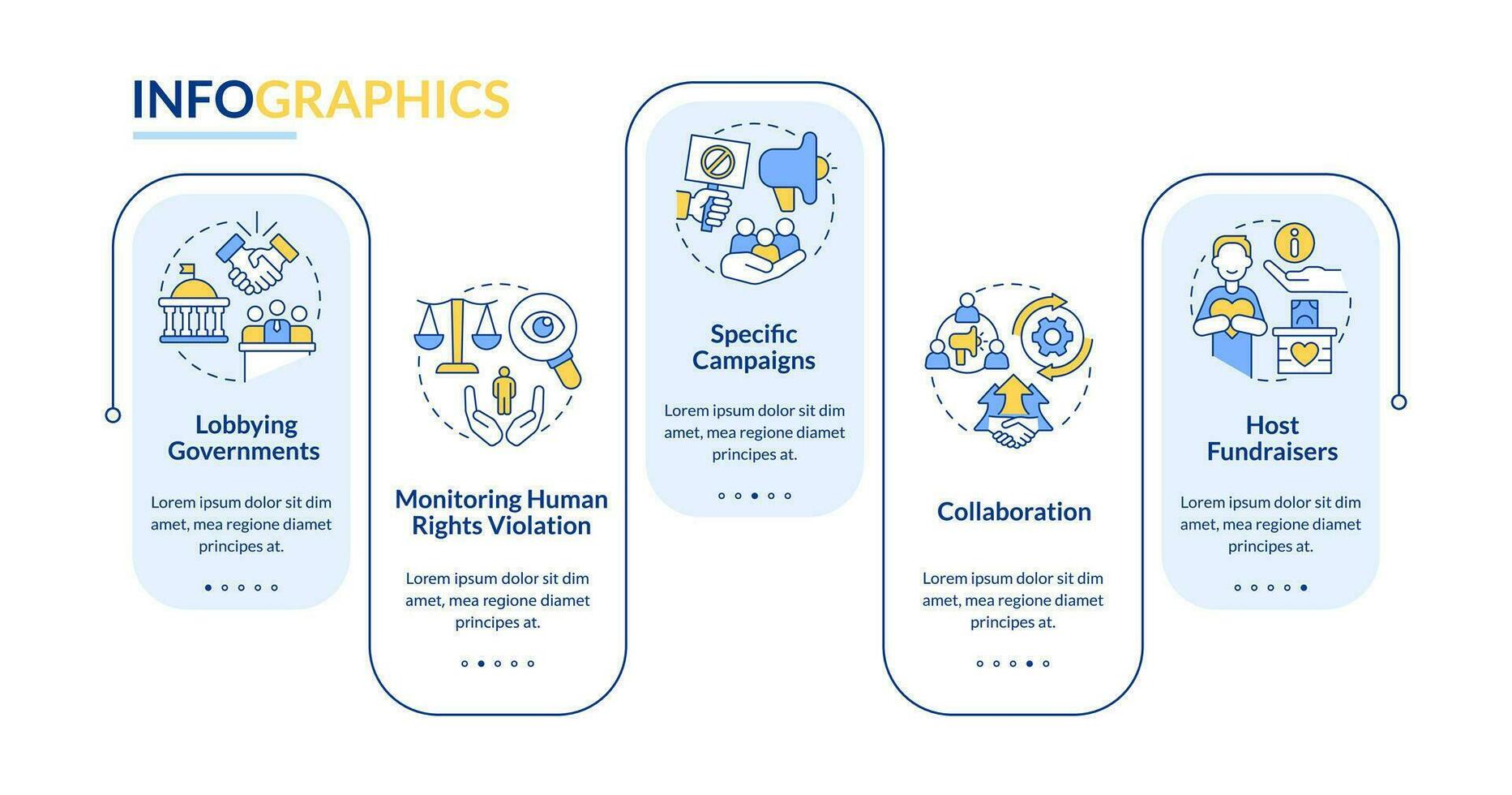 INFOGRAPHICS

Lobbying Governments

Lorem ipsum dolor sit dim amet, mea regione diamet principes at.

Monitoring Human Rights Violation

Lorem ipsum dolor sit dim amet, mea regione diamet principes at.

Specific Campaigns

Lorem ipsum dolor sit dim amet, mea regione diamet principes at.

Collaboration

Lorem ipsum dolor sit dim amet, mea regione diamet principes at.

Host Fundraisers

Lorem ipsum dolor sit dim amet, mea regione diamet principes at.