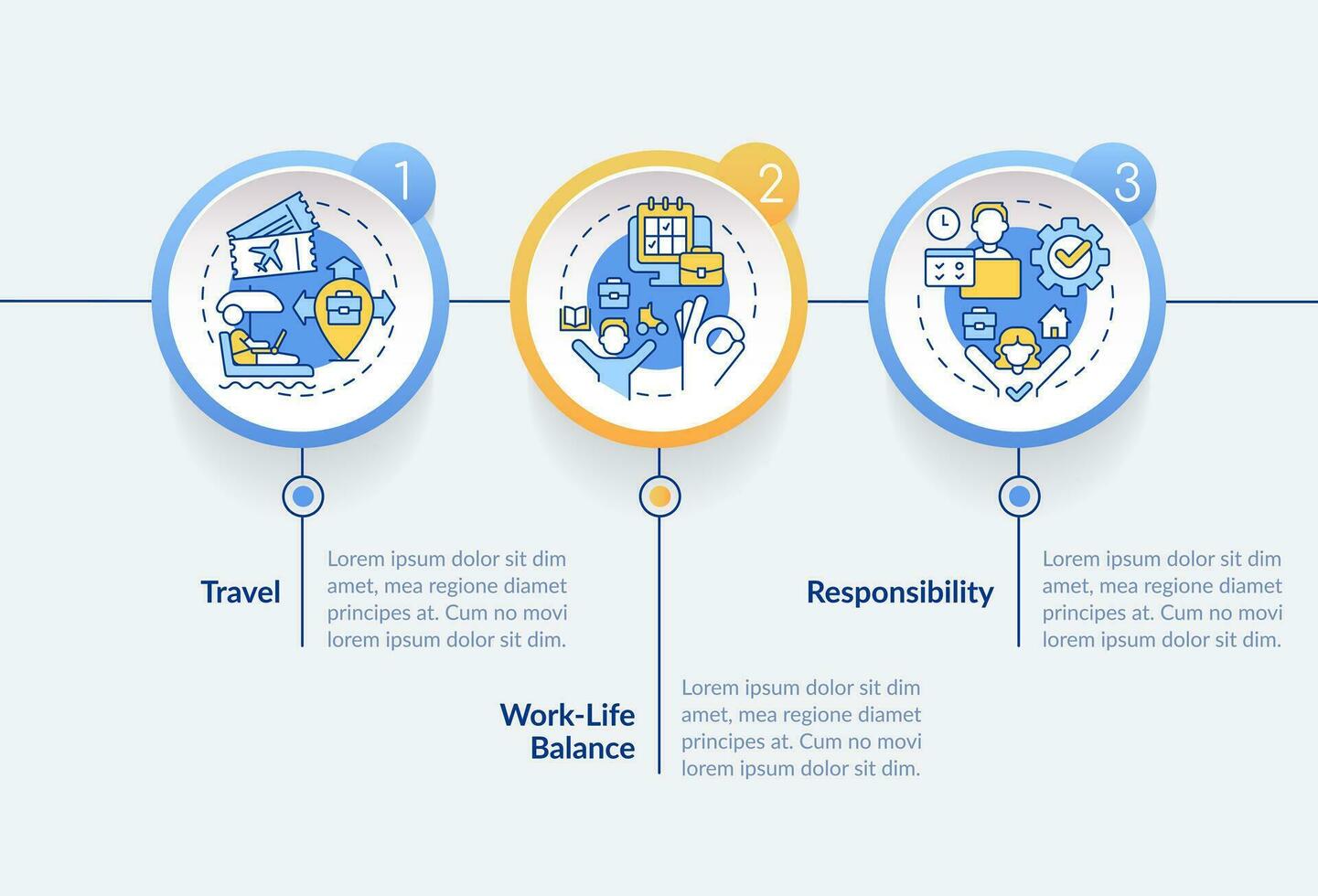 1

2

3

Travel

Lorem ipsum dolor sit dim amet, mea regione diamet principes at. Cum no movi lorem ipsum dolor sit dim.

Work-Life Balance

Lorem ipsum dolor sit dim amet, mea regione diamet principes at. Cum no movi lorem ipsum dolor sit dim.

Responsibility

Lorem ipsum dolor sit dim amet, mea regione diamet principes at. Cum no movi lorem ipsum dolor sit dim.