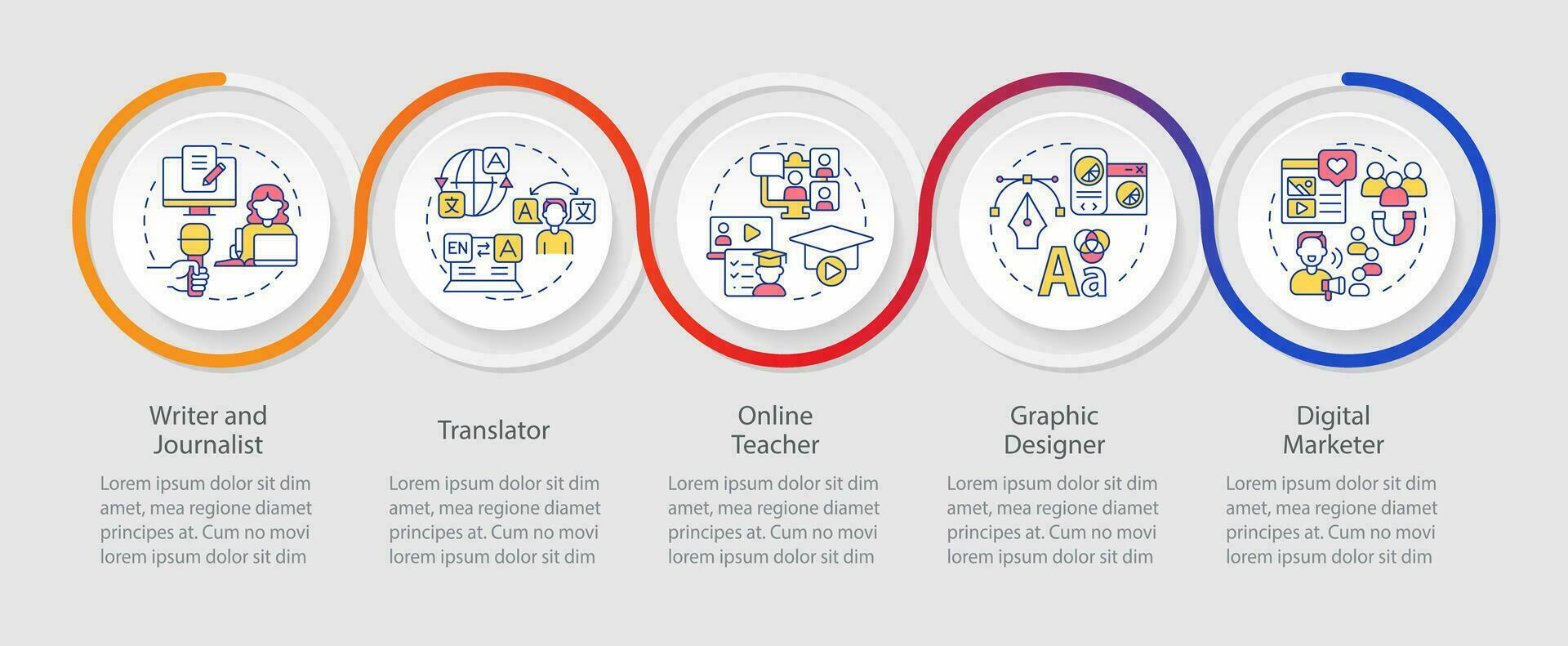 Writer and Journalist

Lorem ipsum dolor sit dim amet, mea regione diamet principes at. Cum no movi lorem ipsum dolor sit dim

Translator

Lorem ipsum dolor sit dim amet, mea regione diamet principes at. Cum no movi lorem ipsum dolor sit dim

Online Teacher

Lorem ipsum dolor sit dim amet, mea regione diamet principes at. Cum no movi lorem ipsum dolor sit dim

Graphic Designer

Lorem ipsum dolor sit dim amet, mea regione diamet principes at. Cum no movi lorem ipsum dolor sit dim

Digital Marketer

Lorem ipsum dolor sit dim amet, mea regione diamet principes at. Cum no movi lorem ipsum dolor sit dim