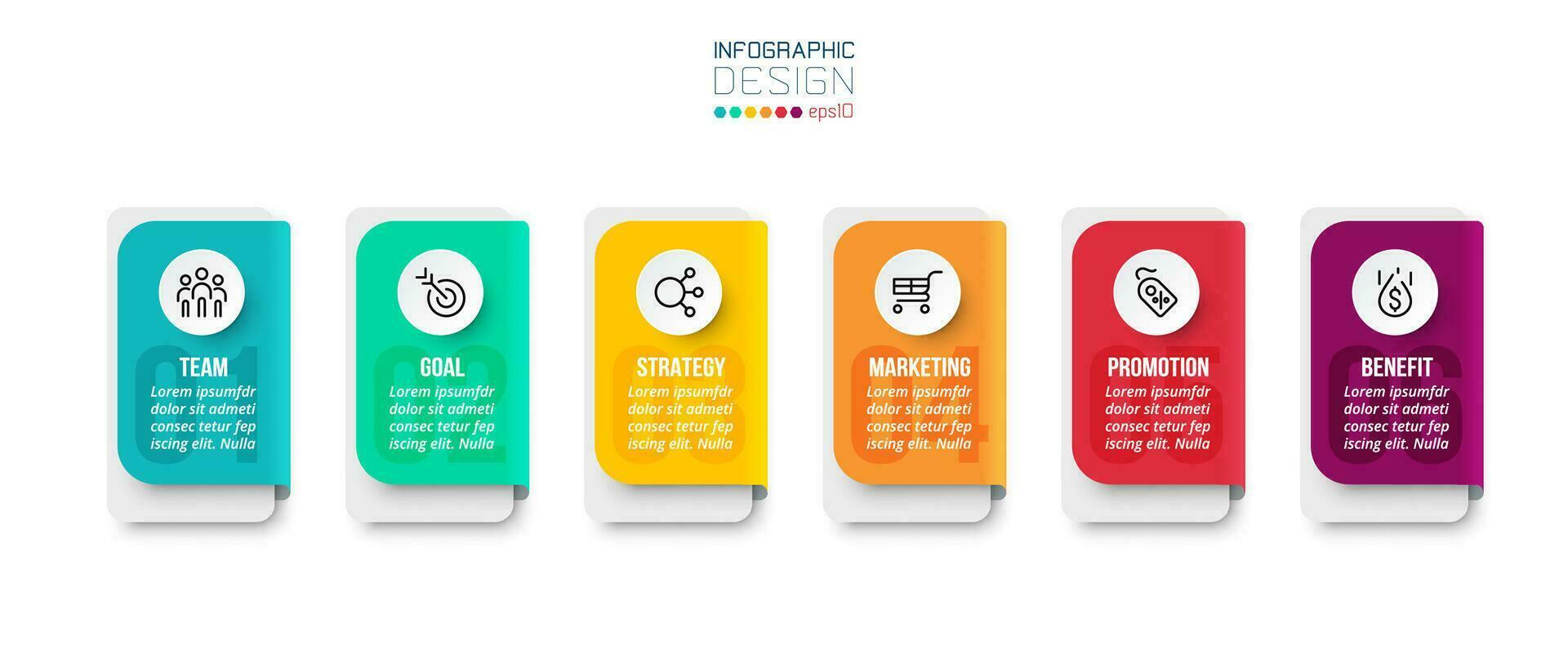 INFOGRAPHIC
DESIGN
eps10

01
TEAM
Lorem ipsumfdr dolor sit admeti consec tetur fep iscing elit. Nulla

02
GOAL
Lorem ipsumfdr dolor sit admeti consec tetur fep iscing elit. Nulla

03
STRATEGY
Lorem ipsumfdr dolor sit admeti consec tetur fep iscing elit. Nulla

04
MARKETING
Lorem ipsumfdr dolor sit admeti consec tetur fep iscing elit. Nulla

05
PROMOTION
Lorem ipsumfdr dolor sit admeti consec tetur fep iscing elit. Nulla

06
BENEFIT
Lorem ipsumfdr dolor sit admeti consec tetur fep iscing elit. Nulla