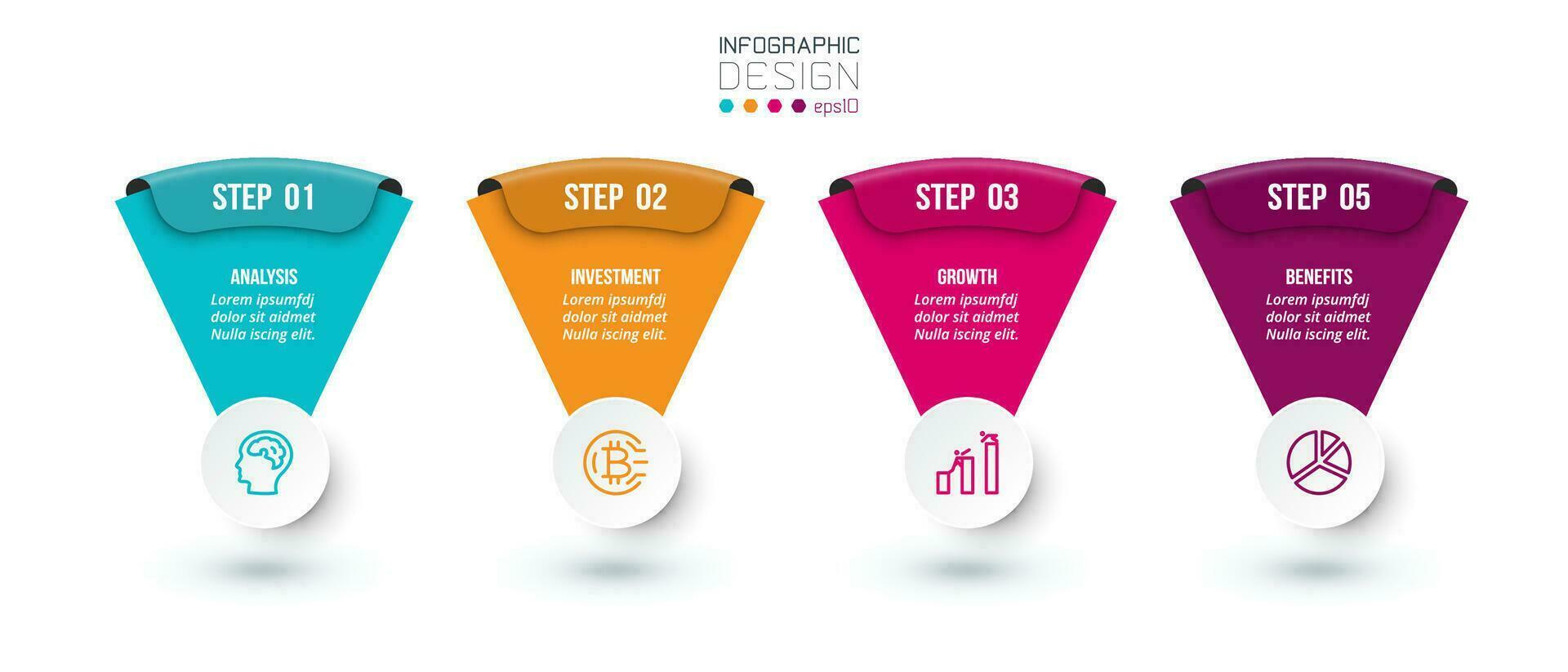 INFOGRAPHIC
DESIGN
eps10

STEP 01

ANALYSIS
Lorem ipsumfdj dolor sit aidmet Nulla iscing elit.

STEP 02

INVESTMENT
Lorem ipsumfdj dolor sit aidmet Nulla iscing elit.

STEP 03

GROWTH
Lorem ipsumfdj dolor sit aidmet Nulla iscing elit.

STEP 05

BENEFITS
Lorem ipsumfdj dolor sit aidmet Nulla iscing elit.