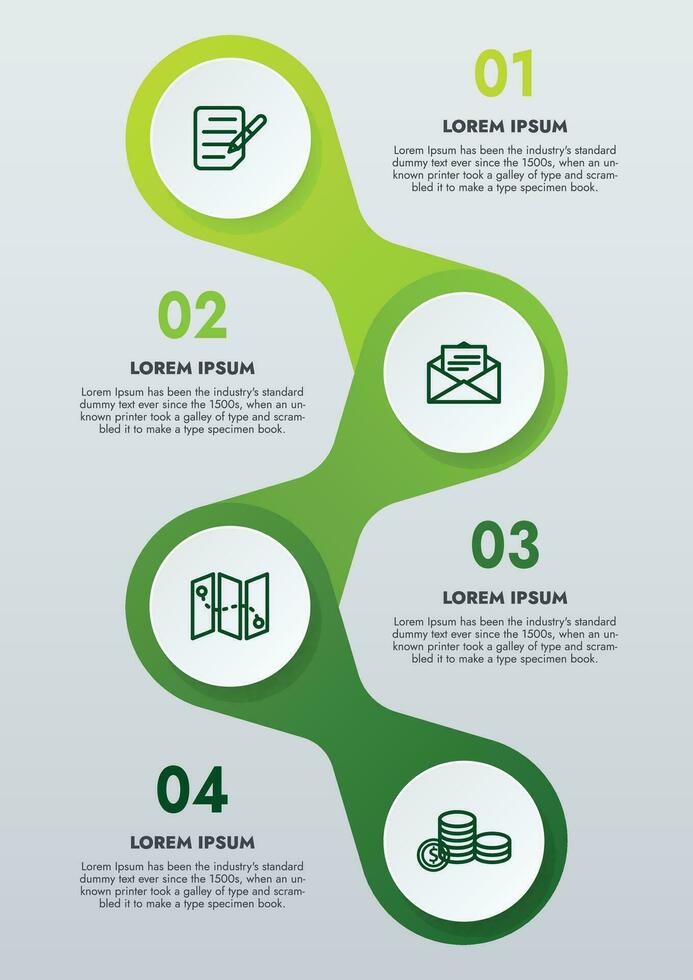 01

LOREM IPSUM

Lorem Ipsum has been the industry's standard dummy text ever since the 1500s, when an unknown printer took a galley of type and scrambled it to make a type specimen book.

02

LOREM IPSUM

Lorem Ipsum has been the industry's standard dummy text ever since the 1500s, when an unknown printer took a galley of type and scrambled it to make a type specimen book.

03

LOREM IPSUM

Lorem Ipsum has been the industry's standard dummy text ever since the 1500s, when an unknown printer took a galley of type and scrambled it to make a type specimen book.

04

LOREM IPSUM

Lorem Ipsum has been the industry's standard dummy text ever since the 1500s, when an unknown printer took a galley of type and scrambled it to make a type specimen book.