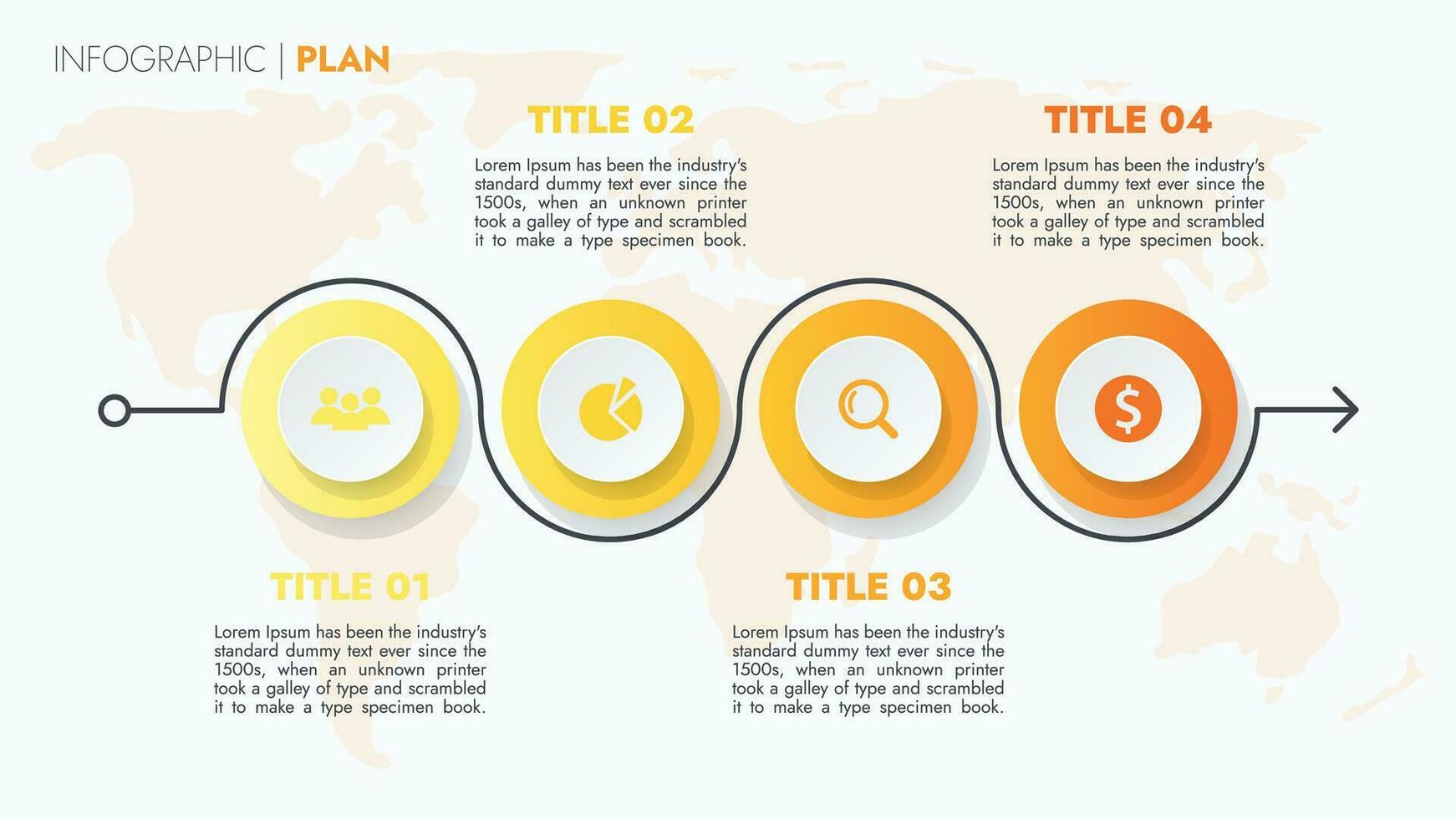 INFOGRAPHIC | PLAN

TITLE 02

Lorem Ipsum has been the industry's standard dummy text ever since the 1500s, when an unknown printer took a galley of type and scrambled it to make a type specimen book.

TITLE 04

Lorem Ipsum has been the industry's standard dummy text ever since the 1500s, when an unknown printer took a galley of type and scrambled it to make a type specimen book.

$

TITLE 01

Lorem Ipsum has been the industry's standard dummy text ever since the 1500s, when an unknown printer took a galley of type and scrambled it to make a type specimen book.

TITLE 03

Lorem Ipsum has been the industry's standard dummy text ever since the 1500s, when an unknown printer took a galley of type and scrambled it to make a type specimen book.