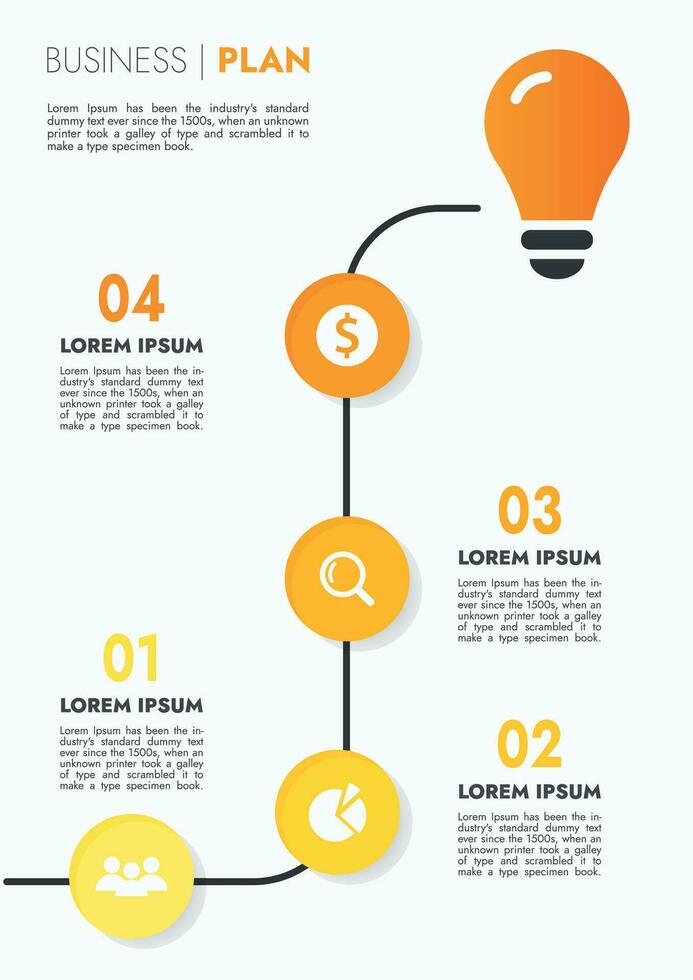 BUSINESS | PLAN

Lorem Ipsum has been the industry's standard dummy text ever since the 1500s, when an unknown printer took a galley of type and scrambled it to make a type specimen book.

04

LOREM IPSUM

Lorem Ipsum has been the industry's standard dummy text ever since the 1500s, when an unknown printer took a galley of type and scrambled it to make a type specimen book.

$

03

LOREM IPSUM

Lorem Ipsum has been the industry's standard dummy text ever since the 1500s, when an unknown printer took a galley of type and scrambled it to make a type specimen book.

01

LOREM IPSUM

Lorem Ipsum has been the industry's standard dummy text ever since the 1500s, when an unknown printer took a galley of type and scrambled it to make a type specimen book.

02

LOREM IPSUM

Lorem Ipsum has been the industry's standard dummy text ever since the 1500s, when an unknown printer took a galley of type and scrambled it to make a type specimen book.