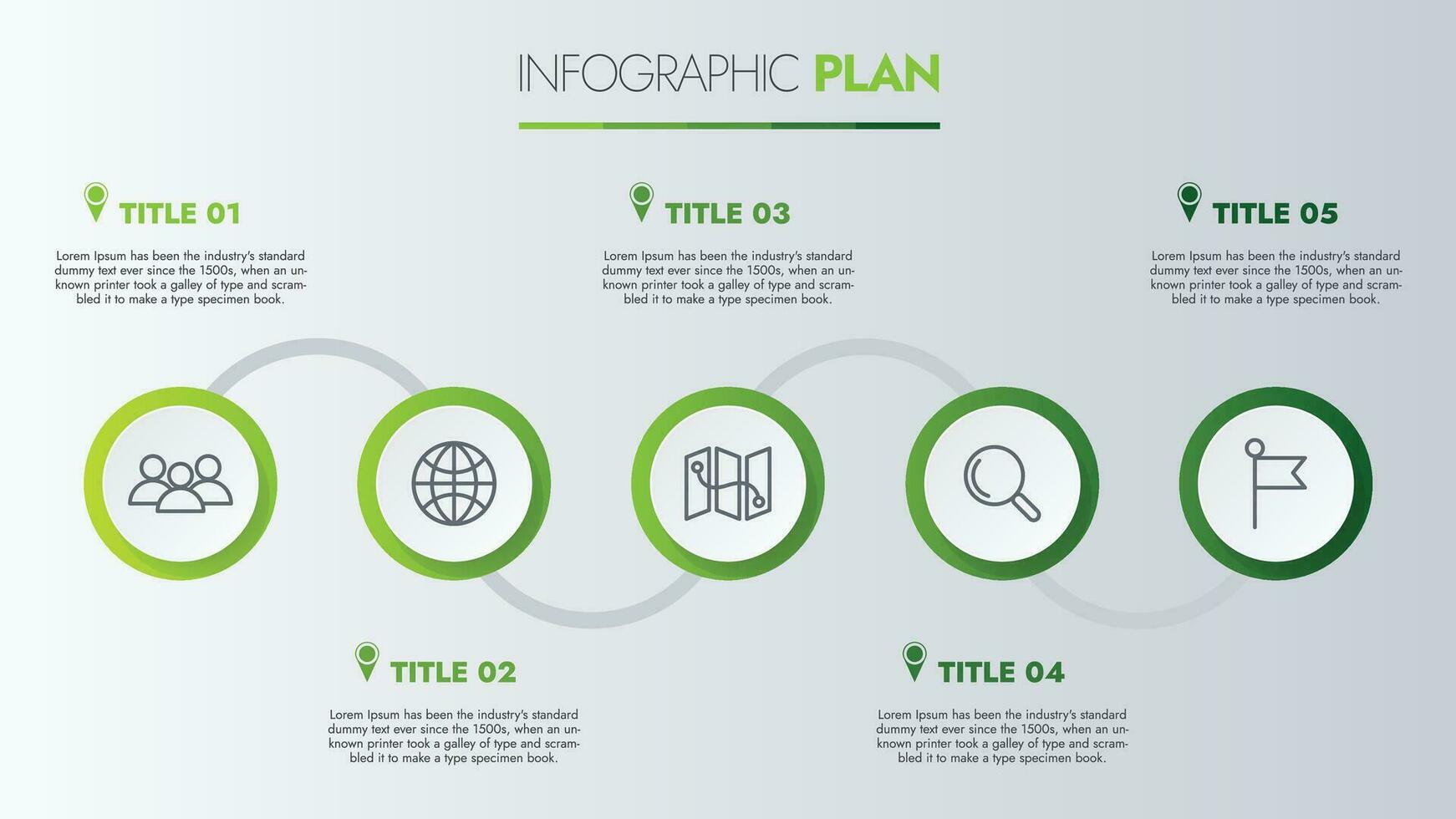 INFOGRAPHIC PLAN

TITLE 01

Lorem Ipsum has been the industry's standard dummy text ever since the 1500s, when an unknown printer took a galley of type and scrambled it to make a type specimen book.

TITLE 03

Lorem Ipsum has been the industry's standard dummy text ever since the 1500s, when an unknown printer took a galley of type and scrambled it to make a type specimen book.

TITLE 05

Lorem Ipsum has been the industry's standard dummy text ever since the 1500s, when an unknown printer took a galley of type and scrambled it to make a type specimen book.

TITLE 02

Lorem Ipsum has been the industry's standard dummy text ever since the 1500s, when an unknown printer took a galley of type and scrambled it to make a type specimen book.

TITLE 04

Lorem Ipsum has been the industry's standard dummy text ever since the 1500s, when an unknown printer took a galley of type and scrambled it to make a type specimen book.