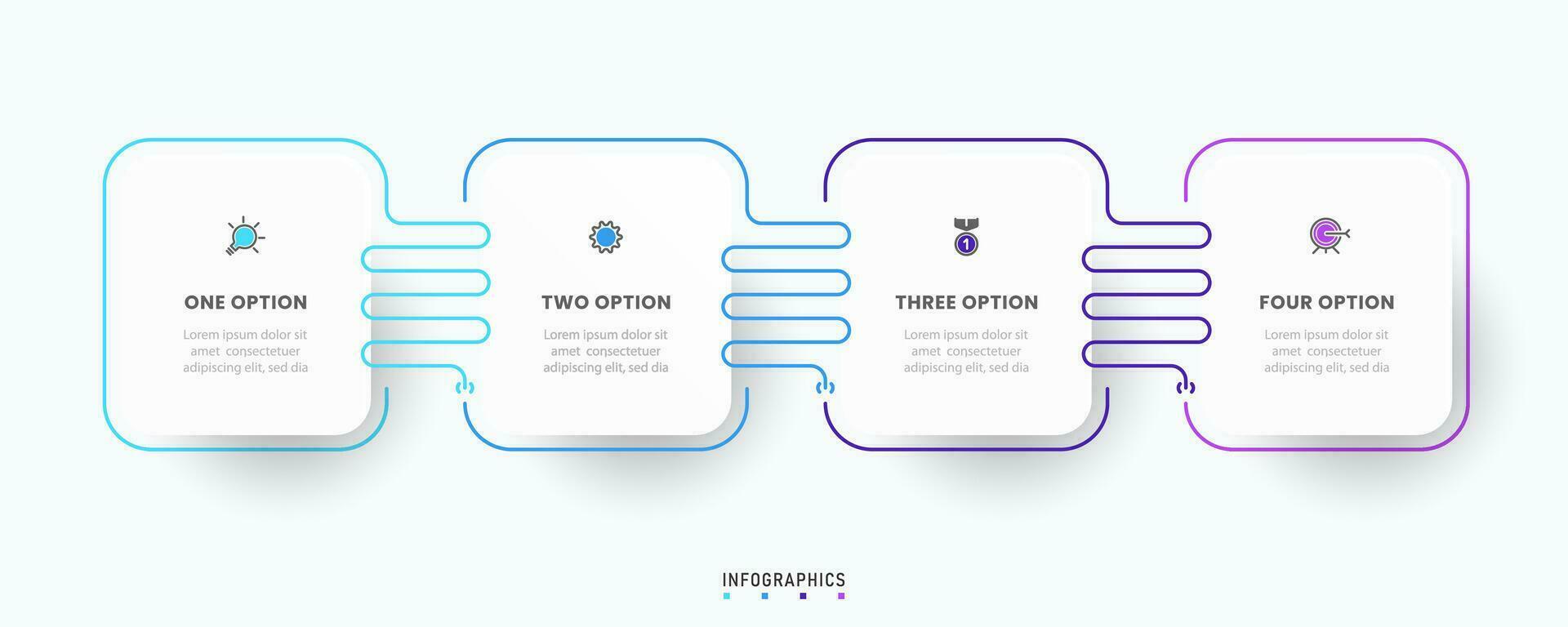 ONE OPTION

Lorem ipsum dolor sit amet consectetuer adipiscing elit, sed dia

TWO OPTION

Lorem ipsum dolor sit amet consectetuer adipiscing elit, sed dia

1

THREE OPTION

Lorem ipsum dolor sit amet consectetuer adipiscing elit, sed dia

FOUR OPTION

Lorem ipsum dolor sit amet consectetuer adipiscing elit, sed dia

INFOGRAPHICS