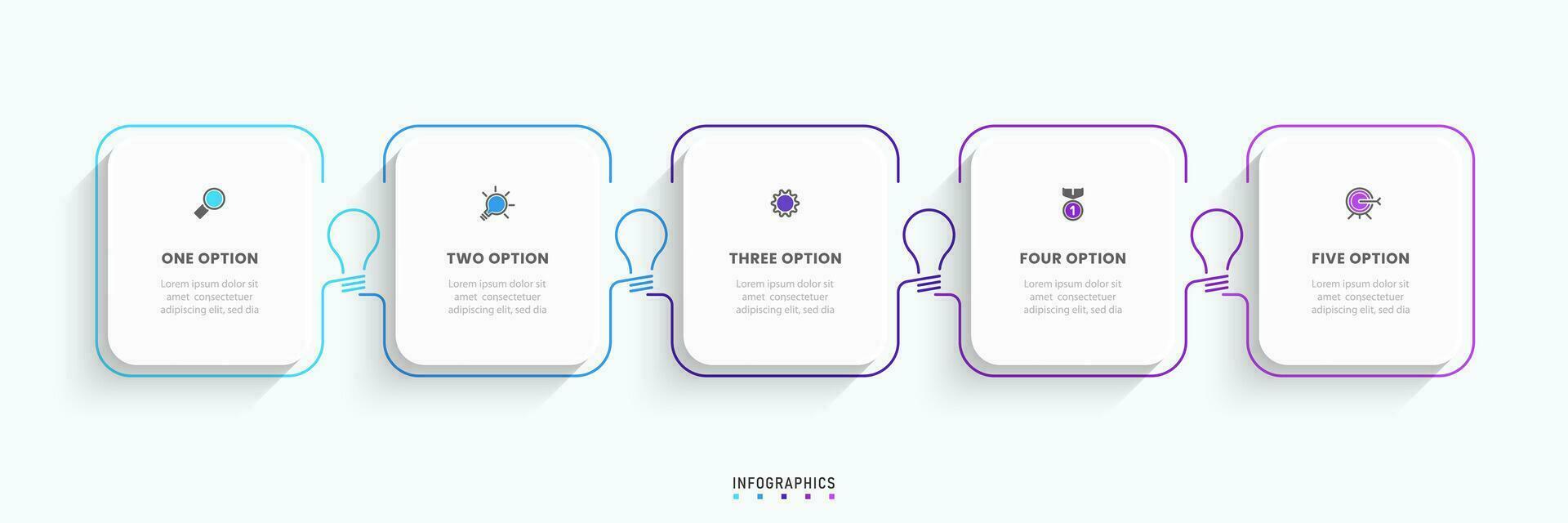 ONE OPTION

Lorem ipsum dolor sit amet consectetuer adipiscing elit, sed dia

TWO OPTION

Lorem ipsum dolor sit amet consectetuer adipiscing elit, sed dia

THREE OPTION

Lorem ipsum dolor sit amet consectetuer adipiscing elit, sed dia

1

FOUR OPTION

Lorem ipsum dolor sit amet consectetuer adipiscing elit, sed dia

FIVE OPTION

Lorem ipsum dolor sit amet consectetuer adipiscing elit, sed dia

INFOGRAPHICS