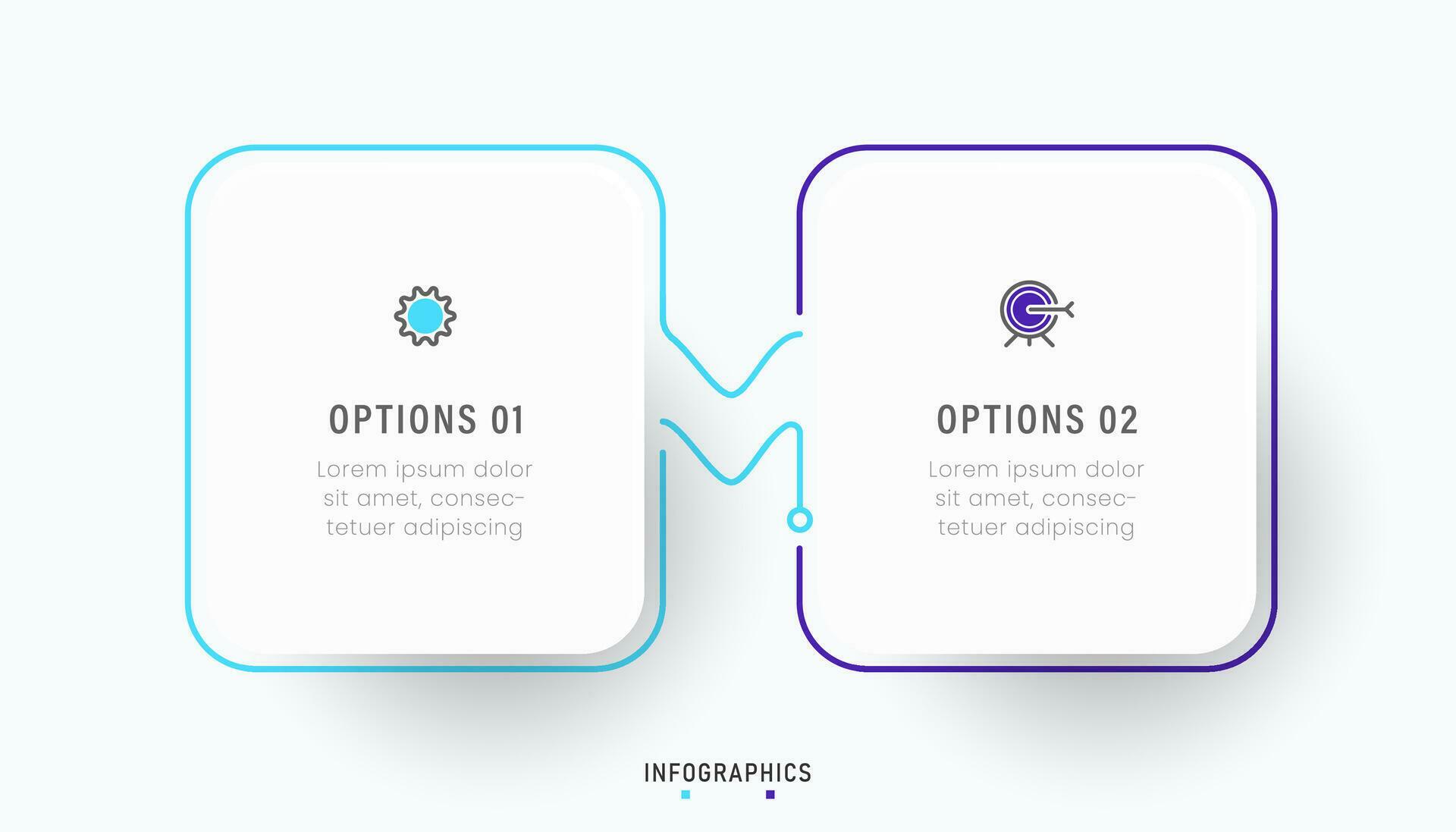 OPTIONS 01

Lorem ipsum dolor sit amet, consectetuer adipiscing

OPTIONS 02

Lorem ipsum dolor sit amet, consectetuer adipiscing

INFOGRAPHICS