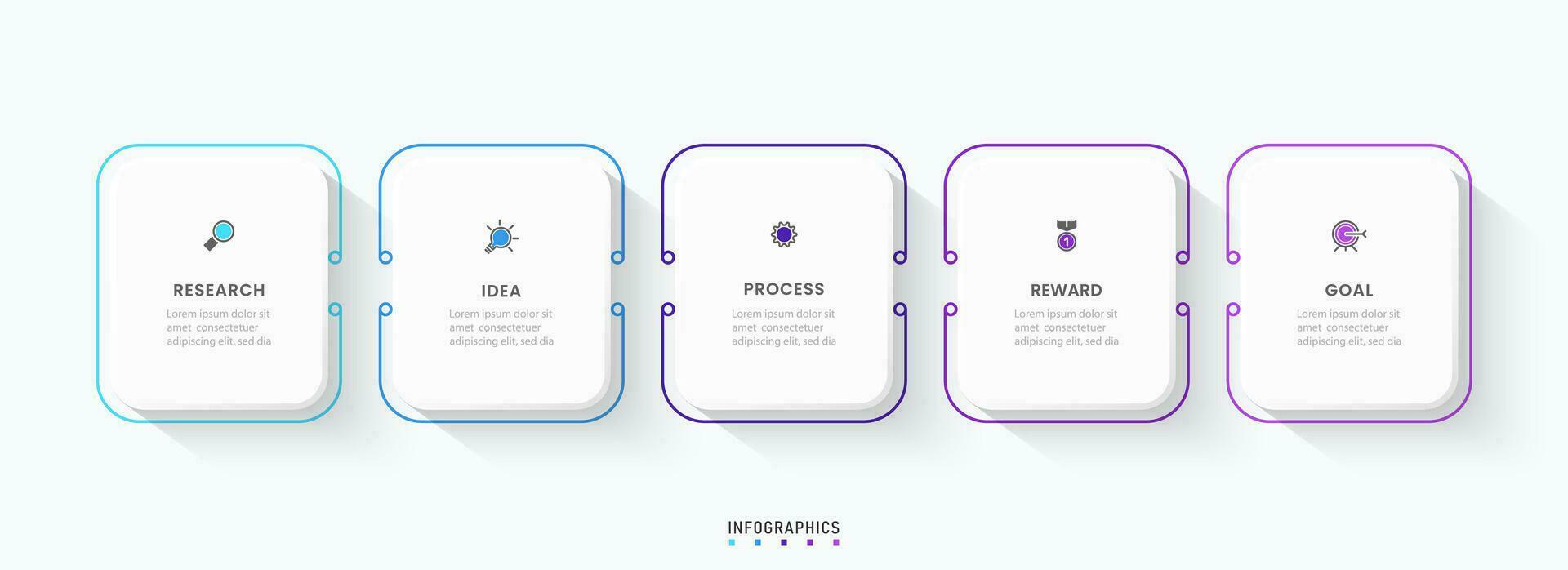 RESEARCH
Lorem ipsum dolor sit amet consectetuer adipiscing elit, sed dia

IDEA
Lorem ipsum dolor sit amet consectetuer adipiscing elit, sed dia

PROCESS
Lorem ipsum dolor sit amet consectetuer adipiscing elit, sed dia

1

REWARD
Lorem ipsum dolor sit amet consectetuer adipiscing elit, sed dia

GOAL
Lorem ipsum dolor sit amet consectetuer adipiscing elit, sed dia

INFOGRAPHICS