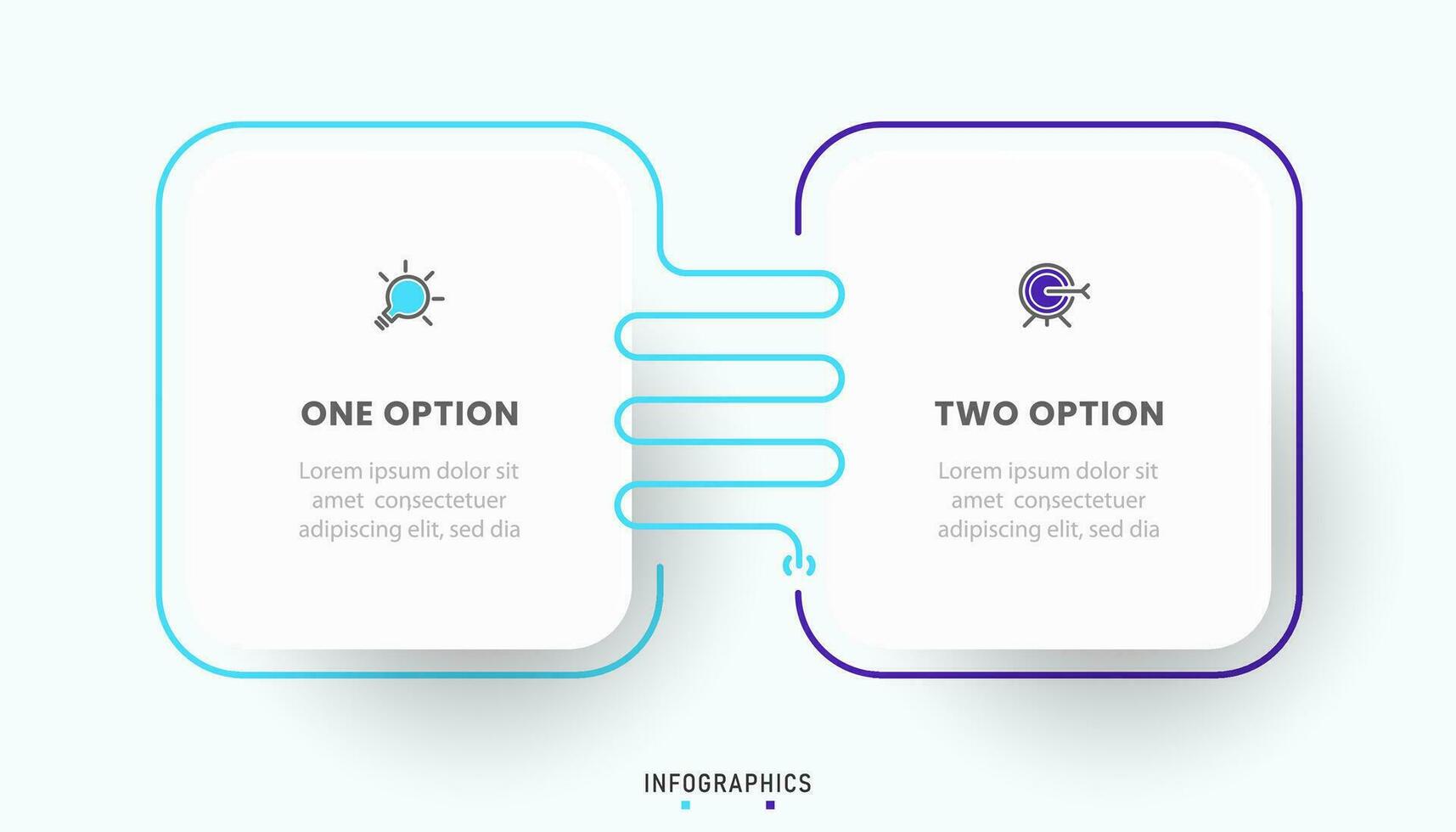 ONE OPTION

Lorem ipsum dolor sit amet consectetuer adipiscing elit, sed dia

TWO OPTION

Lorem ipsum dolor sit amet consectetuer adipiscing elit, sed dia

INFOGRAPHICS