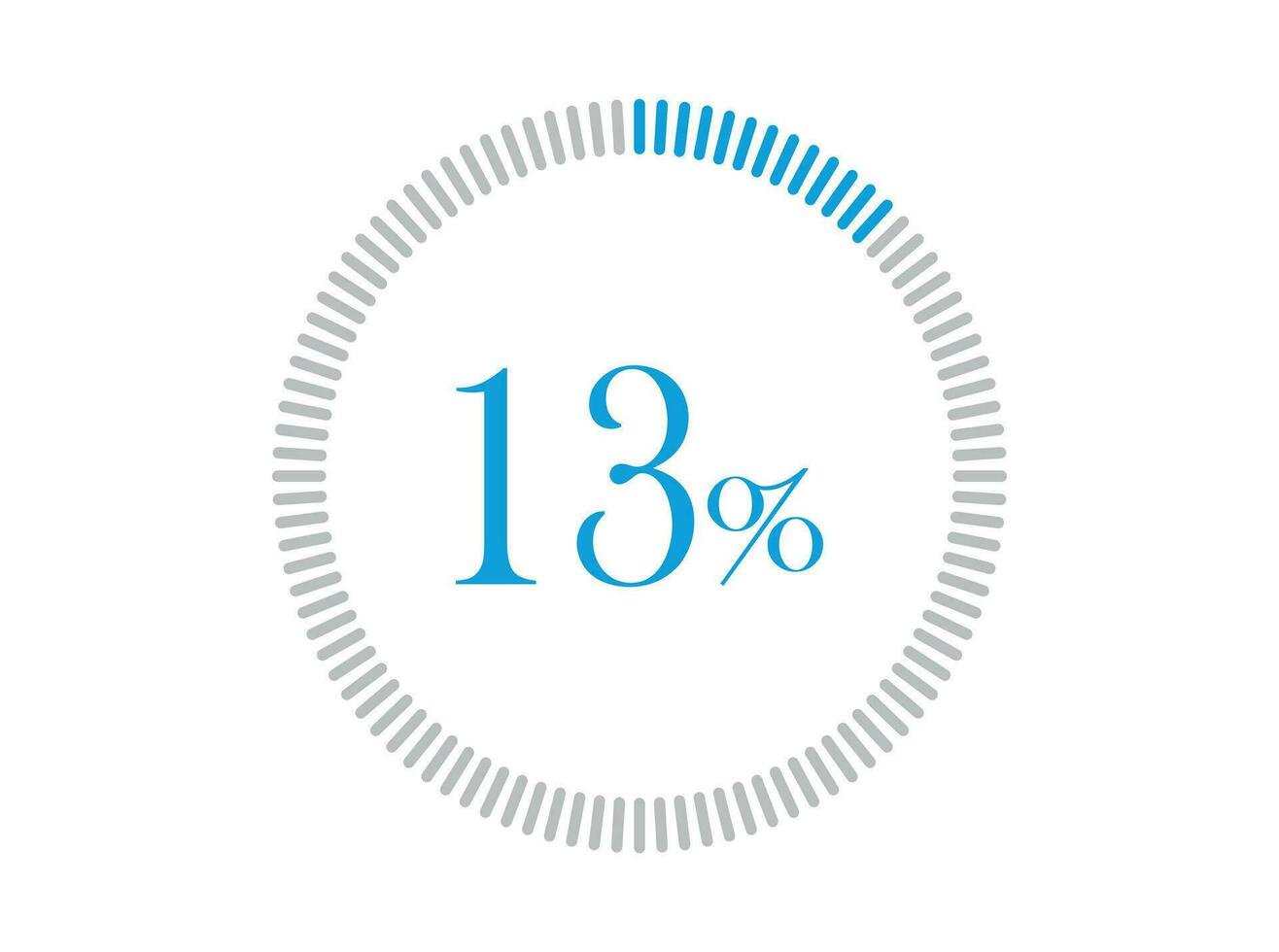 13%