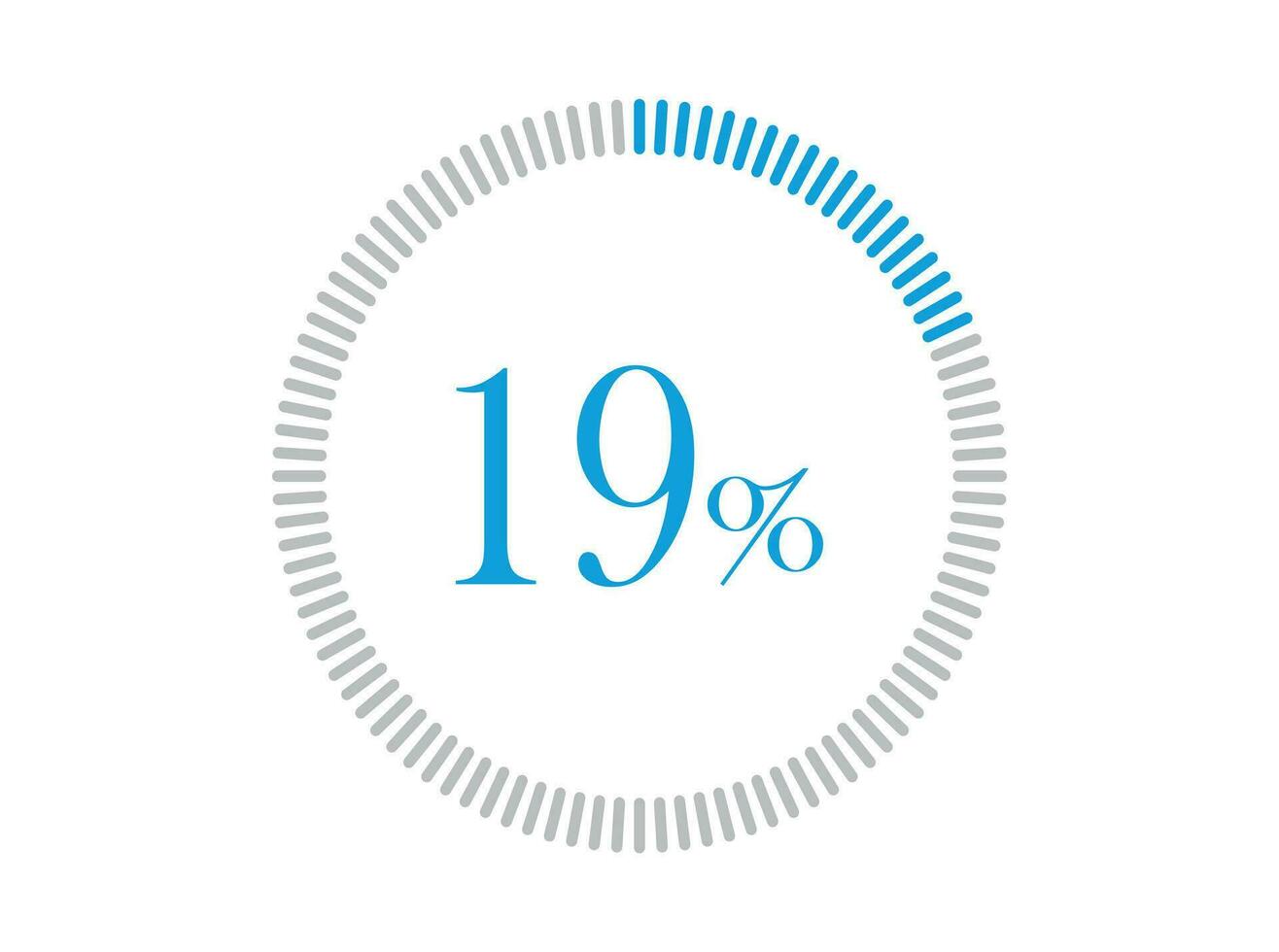 19%