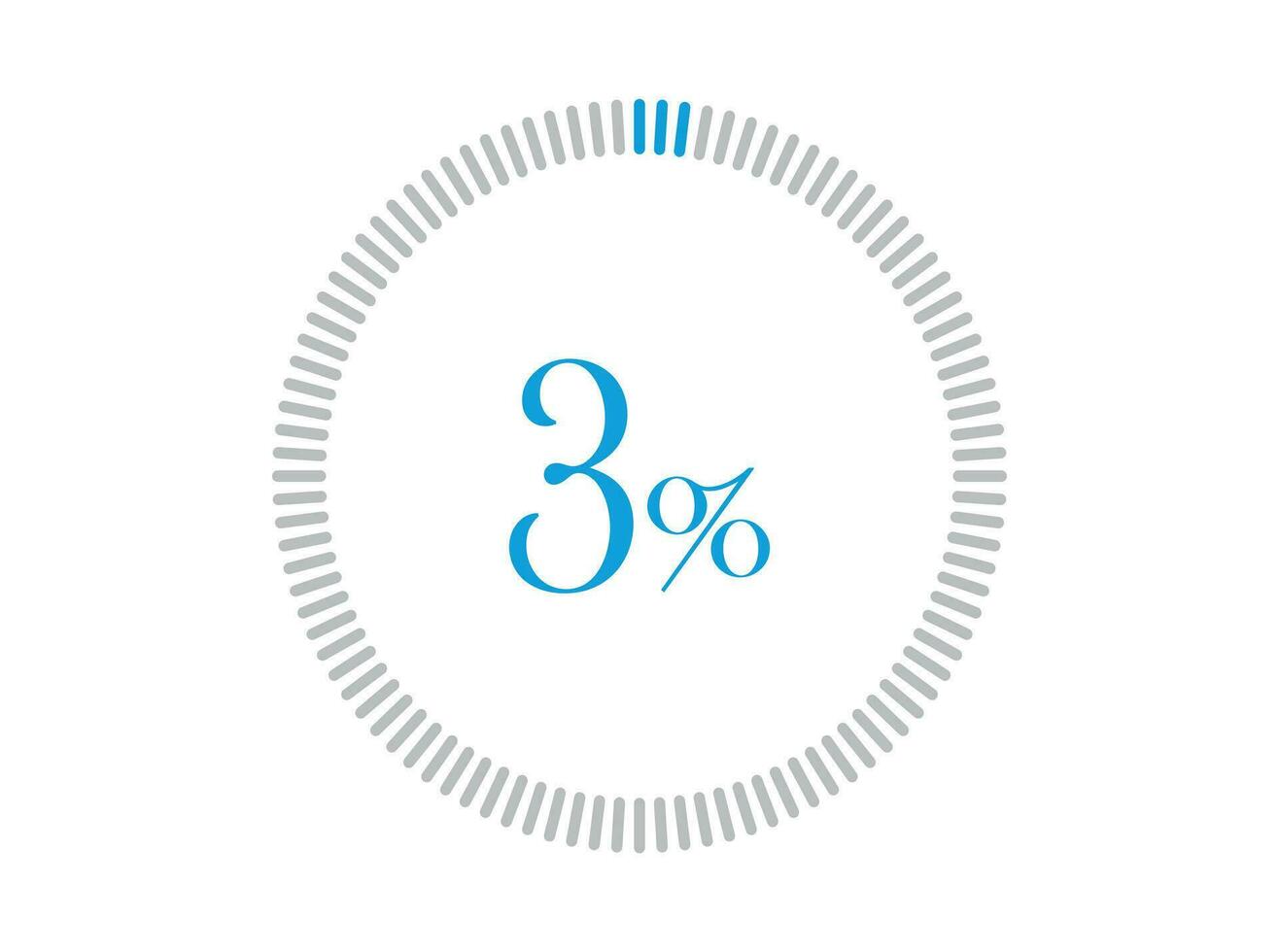 3%