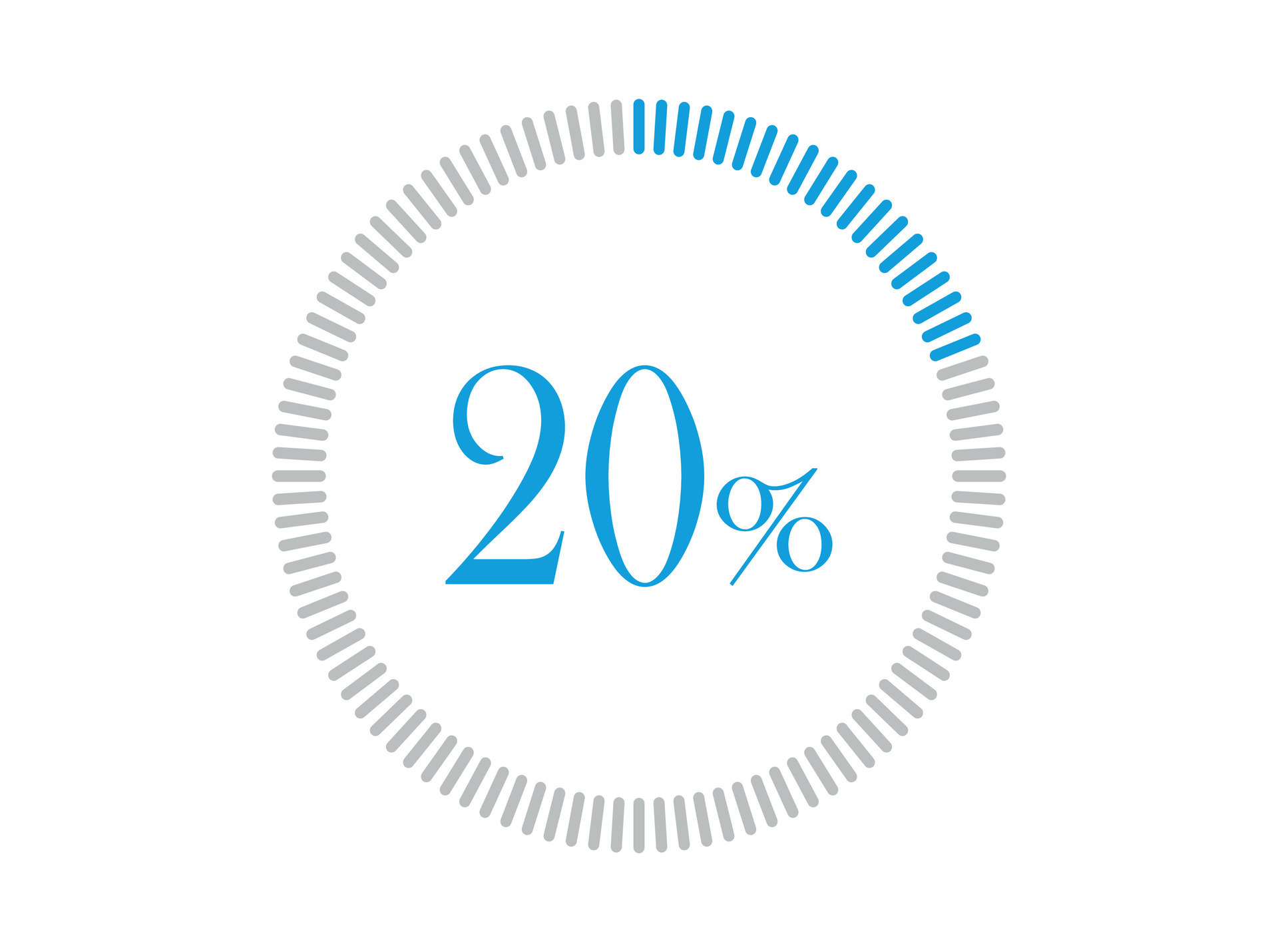 20%