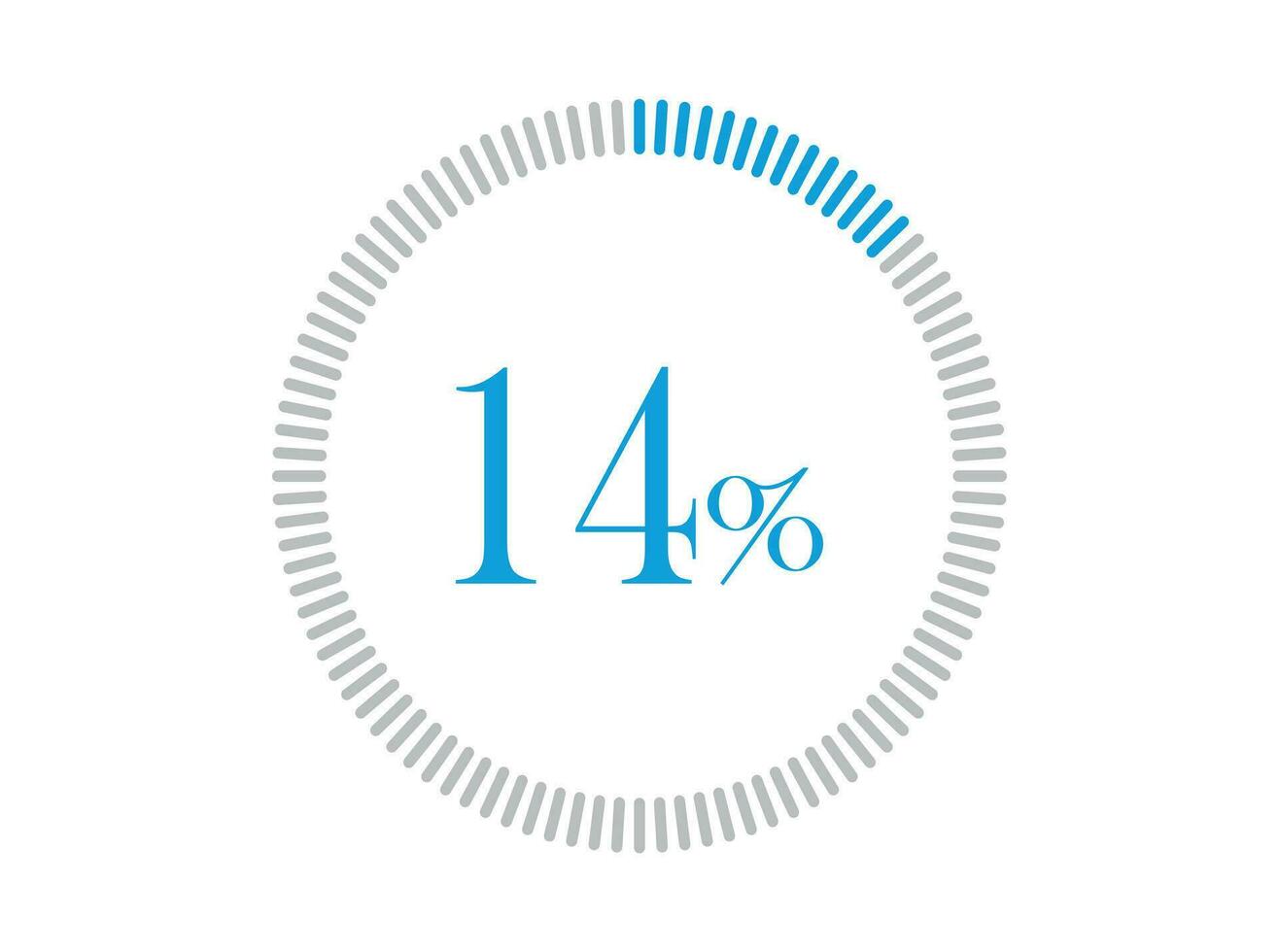 14%